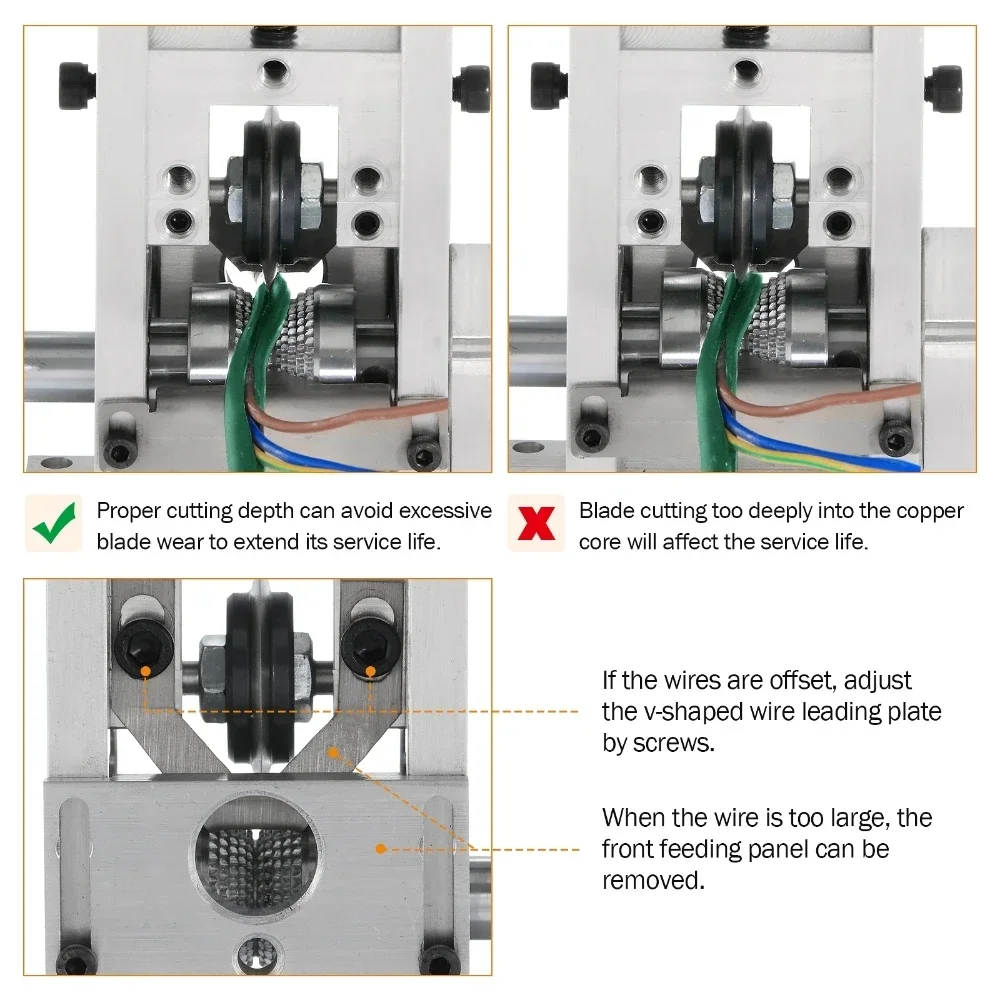 Proper cutting depth can avoid excessive blade wear to extend its service life.

Blade cutting too deeply into the copper core will affect the service life.

If the wires are offset, adjust the v-shaped wire leading plate by screws.

When the wire is too large, the front feeding panel can be removed.