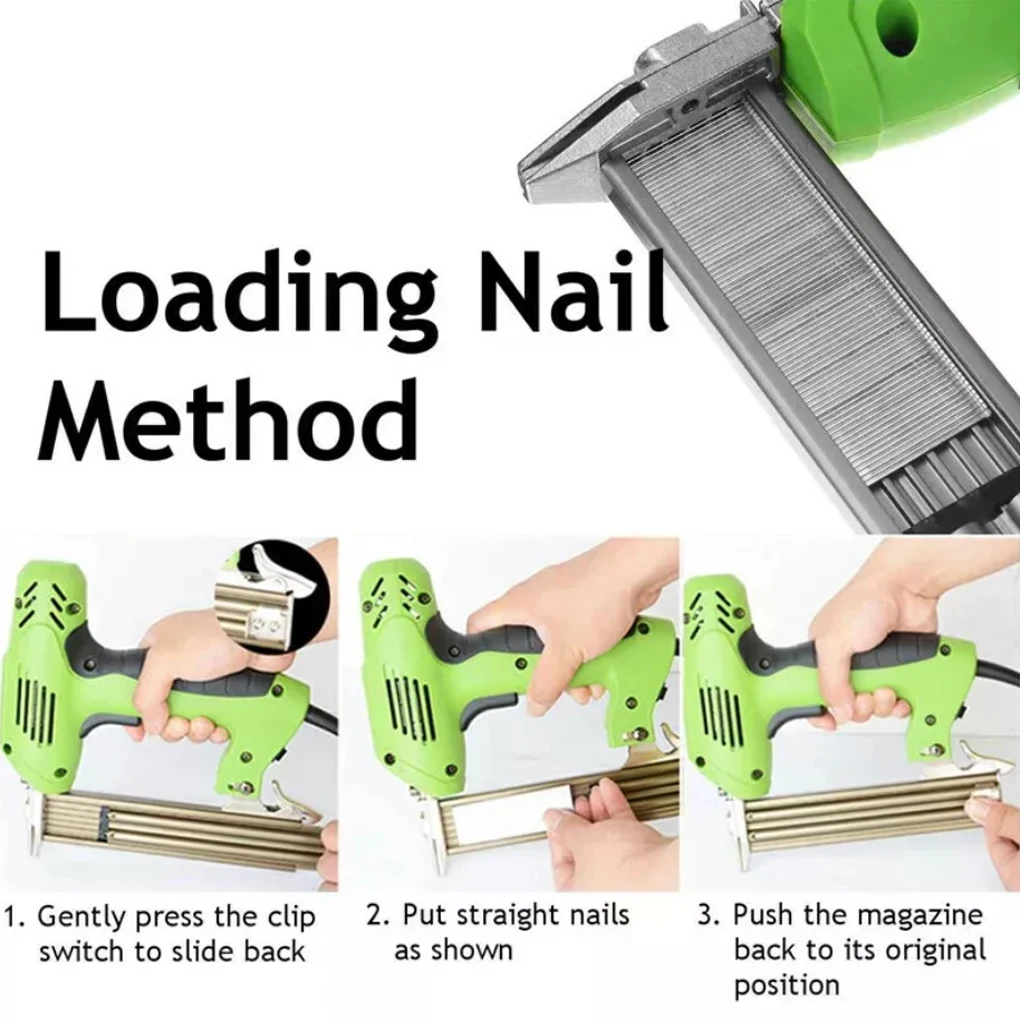 Loading Nail Method

1. Gently press the clip switch to slide back

2. Put straight nails as shown

3. Push the magazine back to its original position