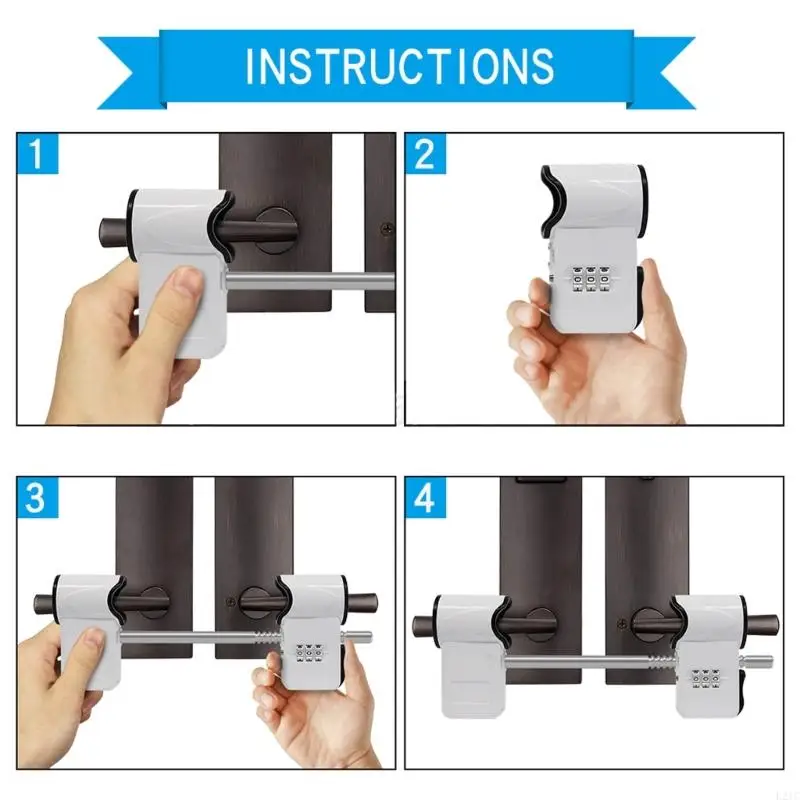 INSTRUCTIONS

1

2

3

4