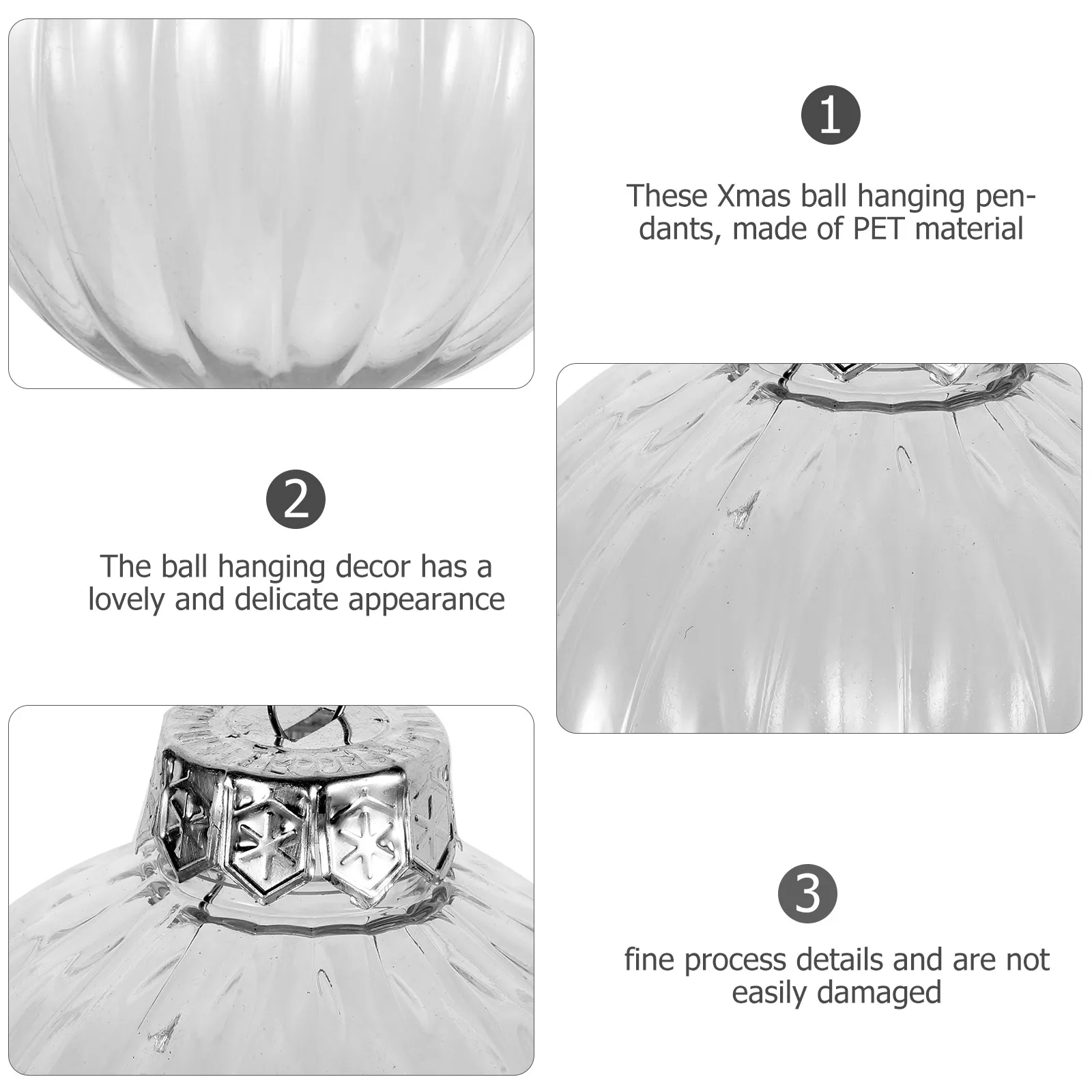 1

These Xmas ball hanging pendants, made of PET material

2

The ball hanging decor has a lovely and delicate appearance

3

fine process details and are not easily damaged