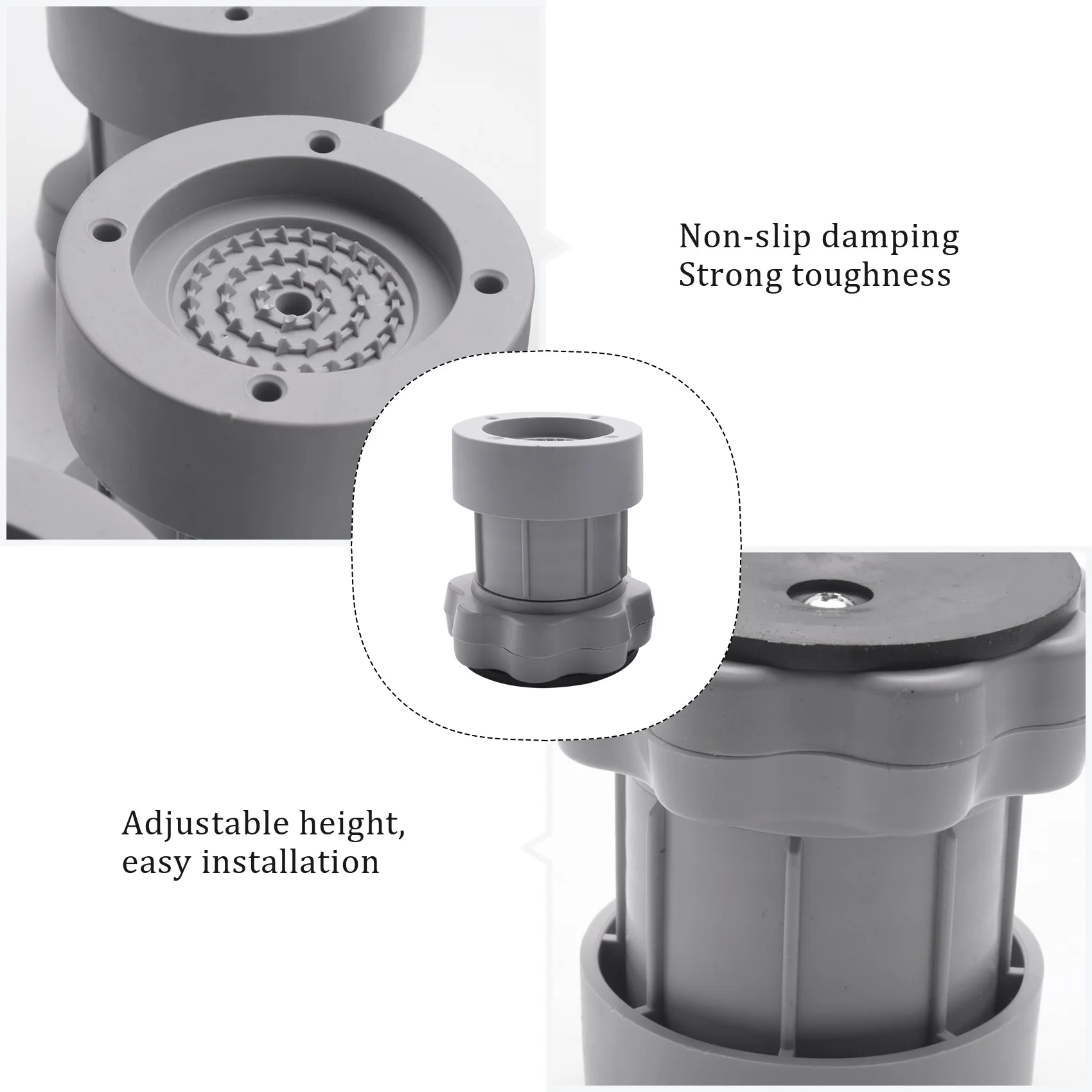 Non-slip damping
Strong toughness

Adjustable height,
easy installation