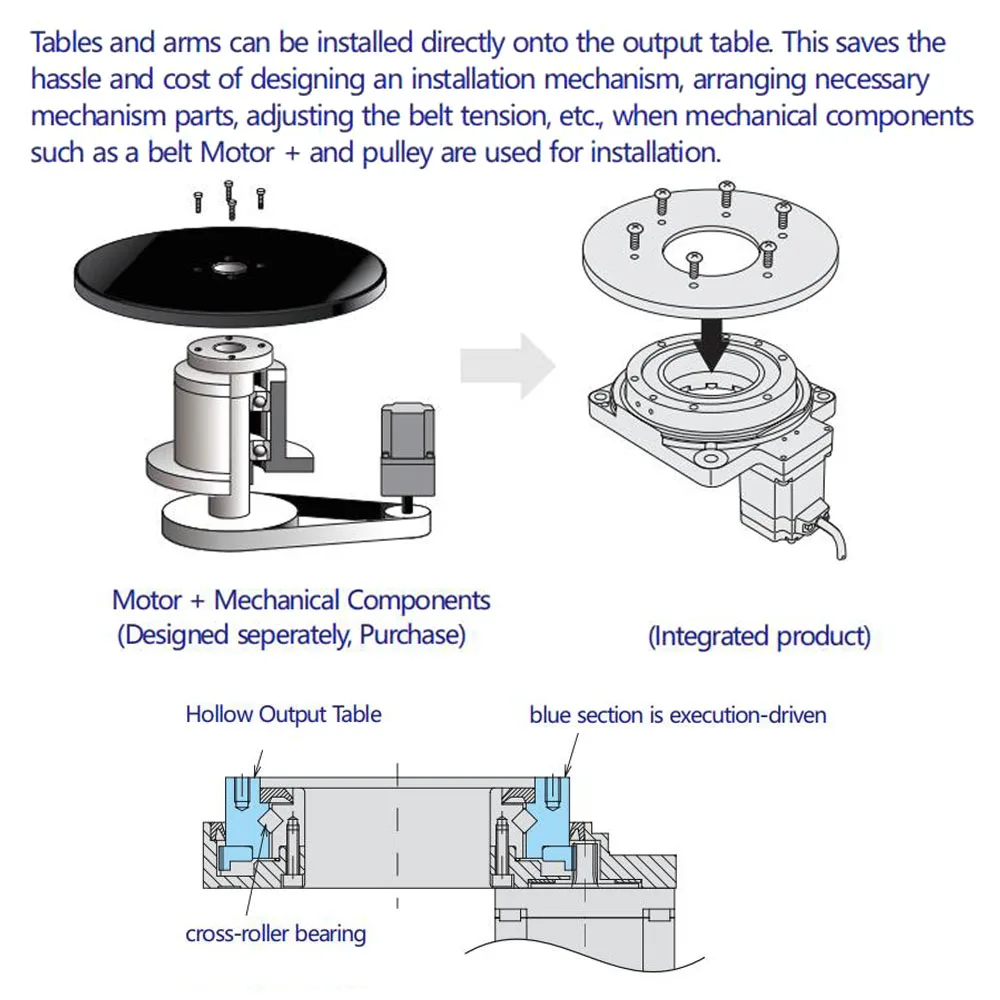 Tables and arms can be installed directly onto the output table. This saves the hassle and cost of designing an installation mechanism, arranging necessary mechanism parts, adjusting the belt tension, etc., when mechanical components such as a belt Motor + and pulley are used for installation.

Motor + Mechanical Components
(Designed seperately, Purchase)

(Integrated product)

Hollow Output Table

blue section is execution-driven

cross-roller bearing