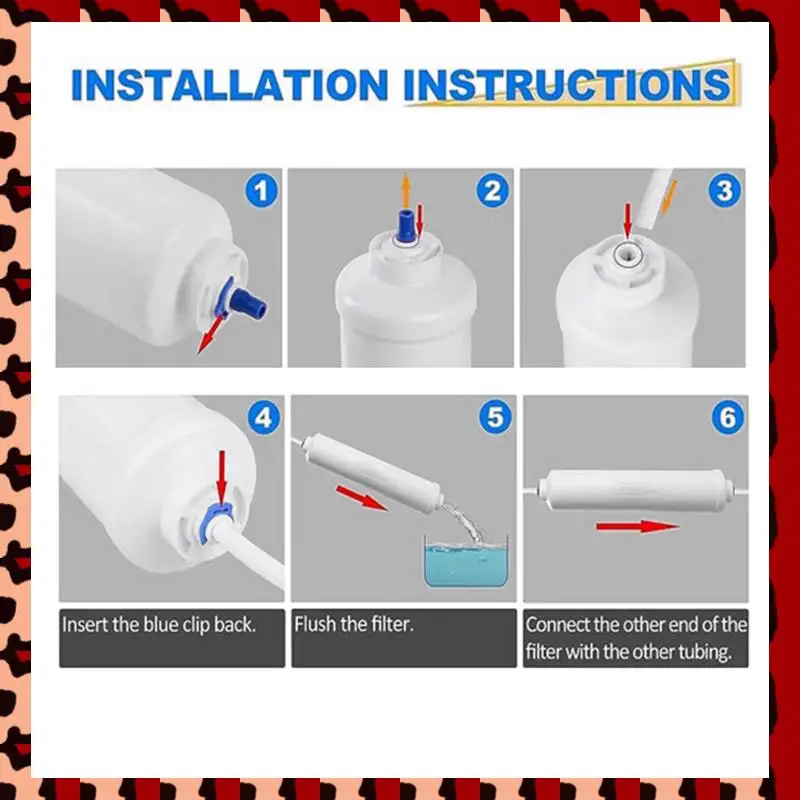 INSTALLATION INSTRUCTIONS

1

2

3

4

5

6

Insert the blue clip back.

Flush the filter.

Connect the other end of the filter with the other tubing.