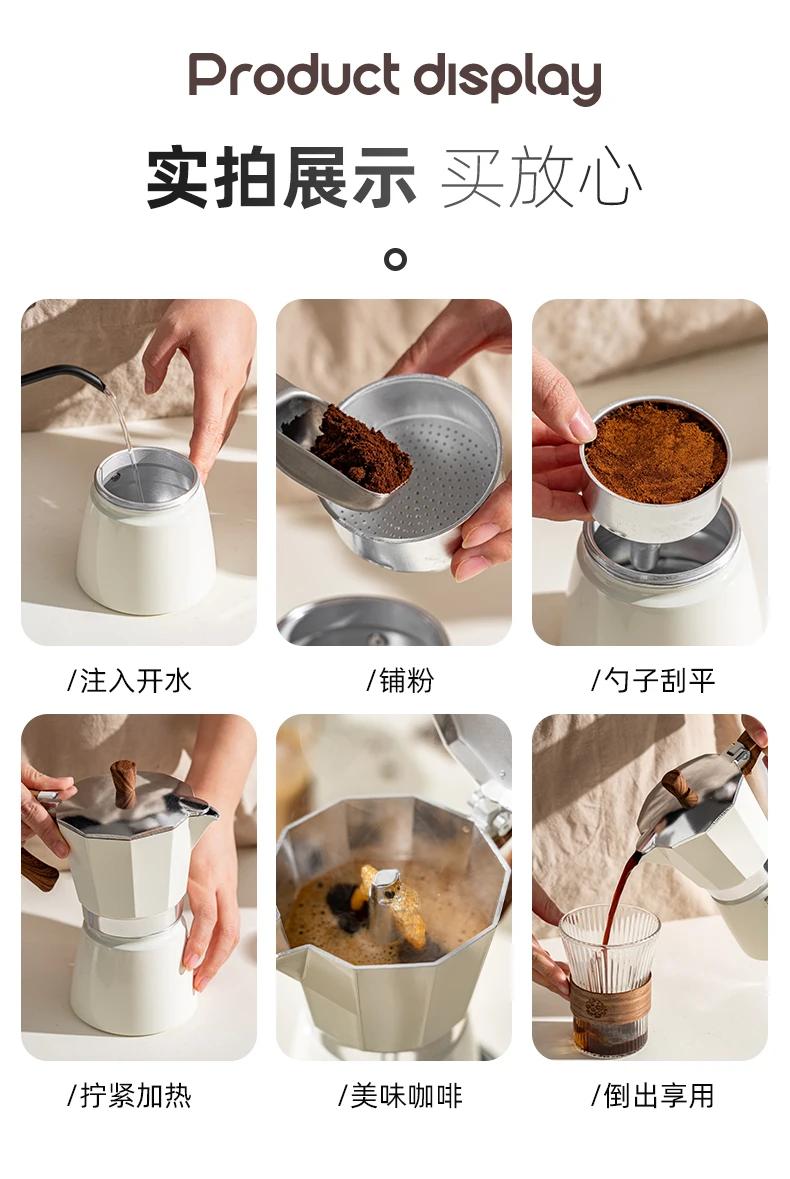 Product display

实拍展示 买放心

/注入开水

/铺粉

/勺子刮平

/拧紧加热

/美味咖啡

/倒出享用