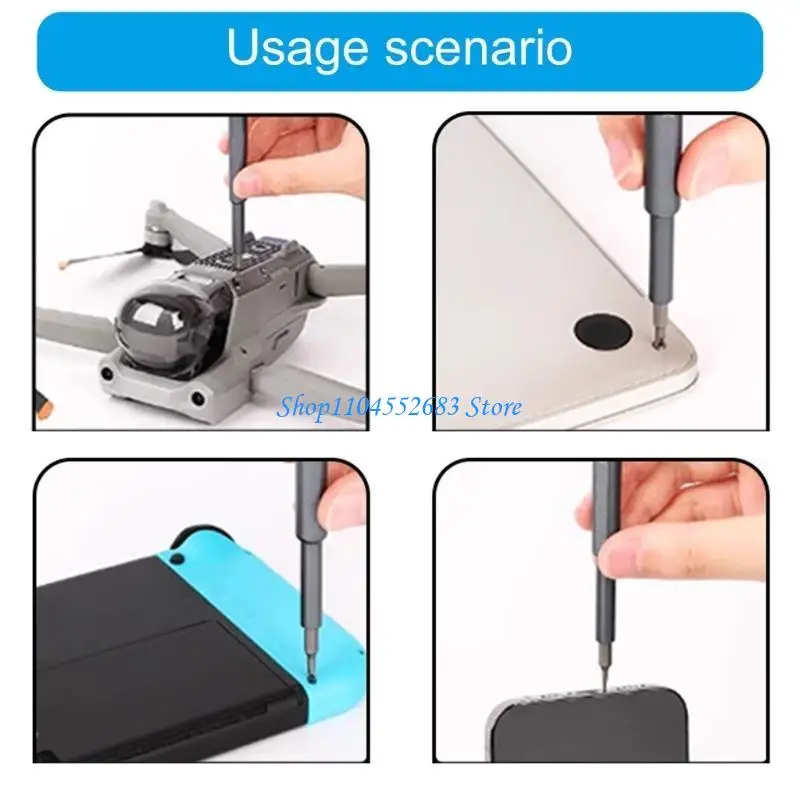 Usage scenario

Shop1104552683 Store