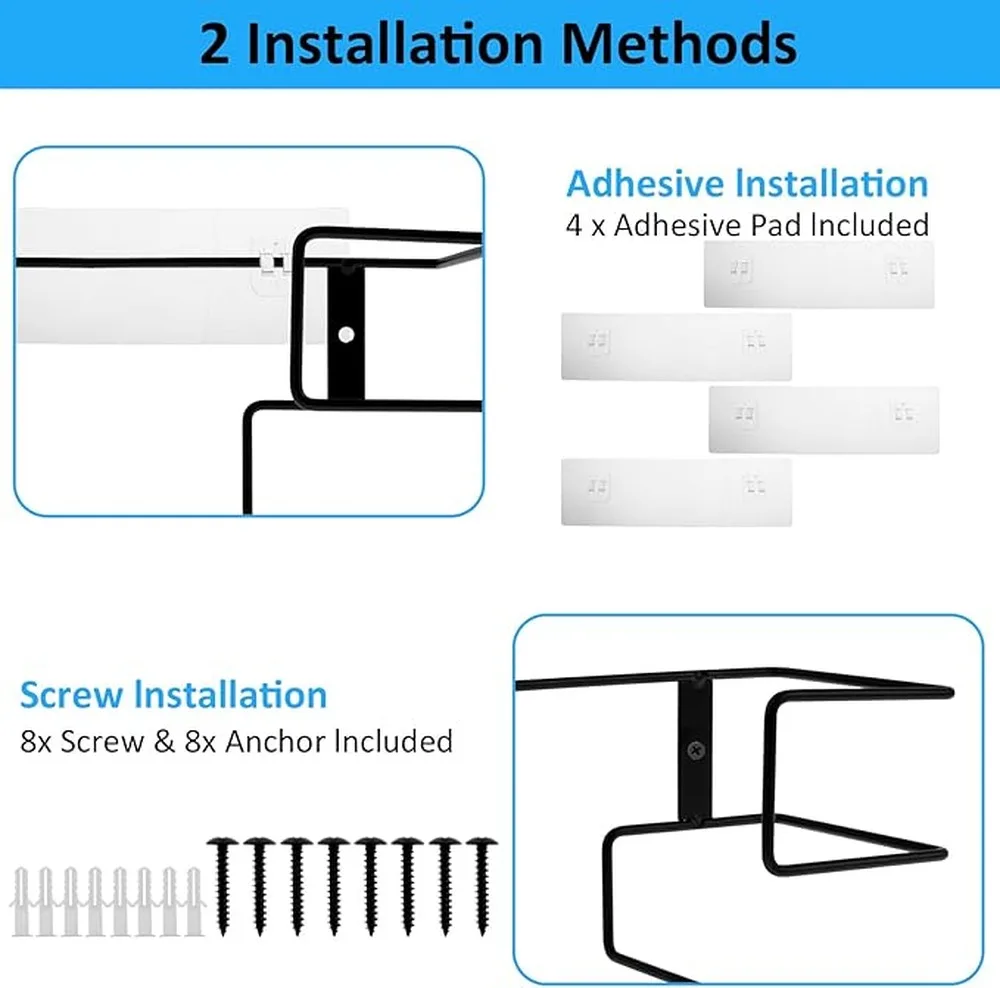 2 Installation Methods

Adhesive Installation
4 x Adhesive Pad Included

Screw Installation
8x Screw & 8x Anchor Included