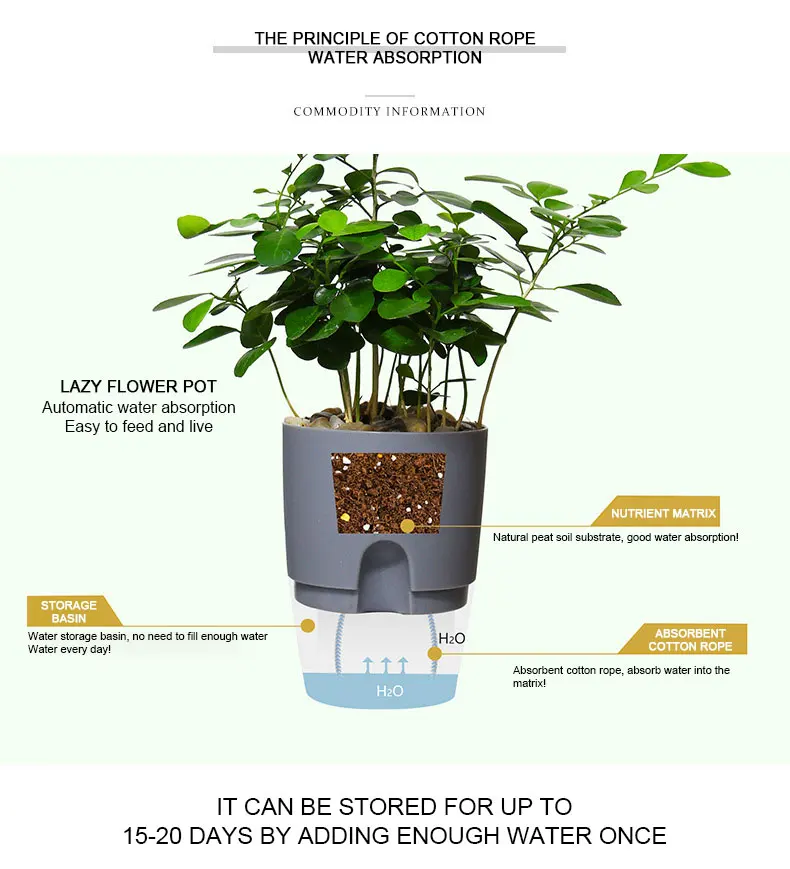 THE PRINCIPLE OF COTTON ROPE WATER ABSORPTION

COMMODITY INFORMATION

LAZY FLOWER POT
Automatic water absorption
Easy to feed and live

NUTRIENT MATRIX
Natural peat soil substrate, good water absorption!

STORAGE BASIN
Water storage basin, no need to fill enough water Water every day!

$H_2O$

ABSORBENT COTTON ROPE
Absorbent cotton rope, absorb water into the matrix!

$H_2O$

IT CAN BE STORED FOR UP TO 15-20 DAYS BY ADDING ENOUGH WATER ONCE