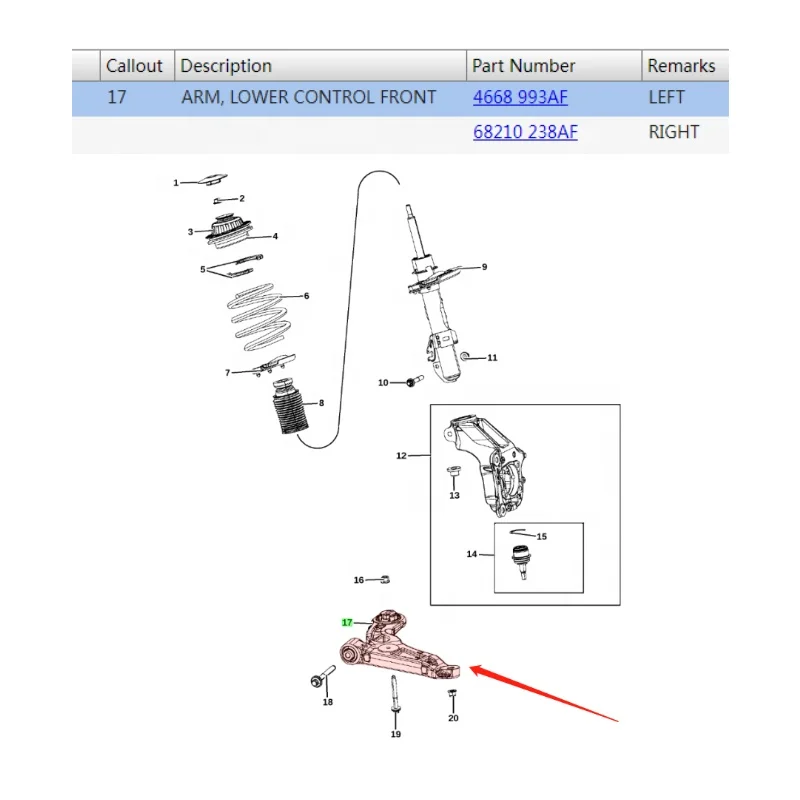 | Callout | Description | Part Number | Remarks |
|---|---|---|---|
| 17 | ARM, LOWER CONTROL FRONT | 4668 993AF | LEFT |
| | | 68210 238AF | RIGHT |

1
2
3
4
5
6
7
8
9
10
11
12
13
14
15
16
17
18
19
20