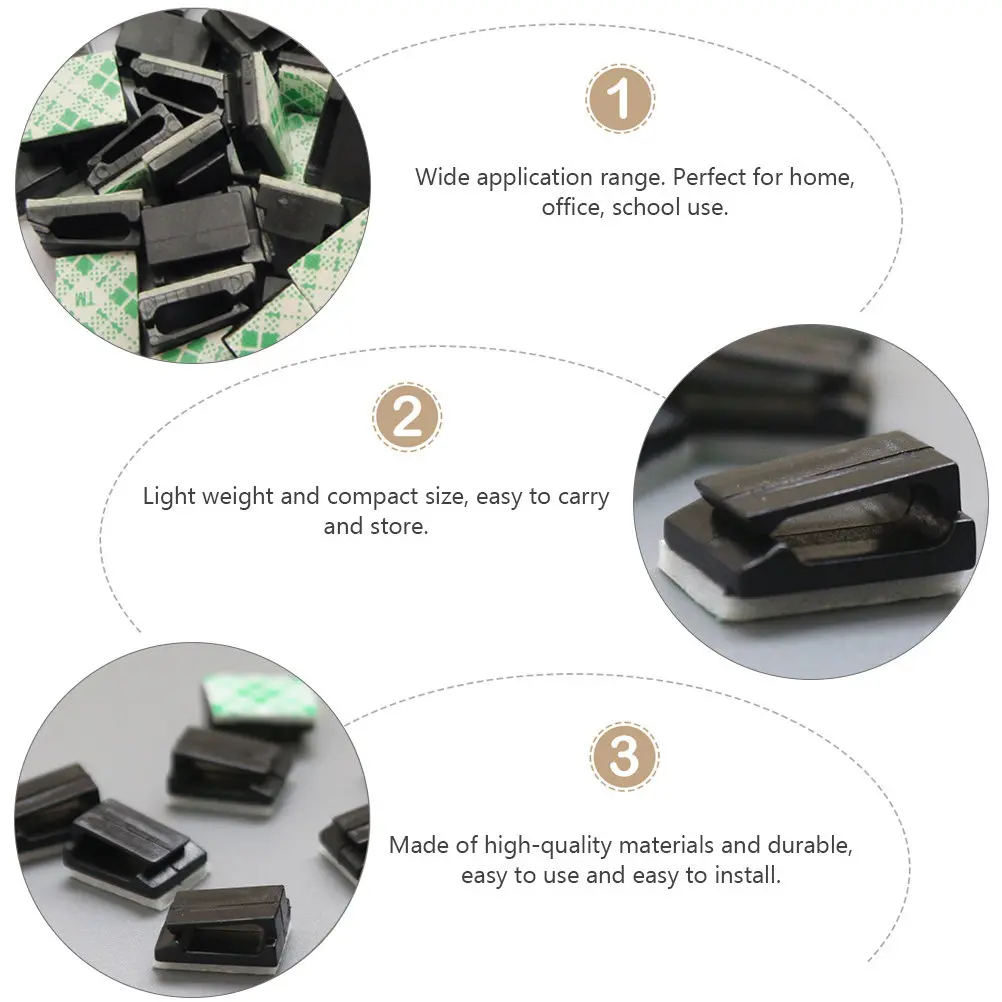 1

Wide application range. Perfect for home, office, school use.

2

Light weight and compact size, easy to carry and store.

3

Made of high-quality materials and durable, easy to use and easy to install.