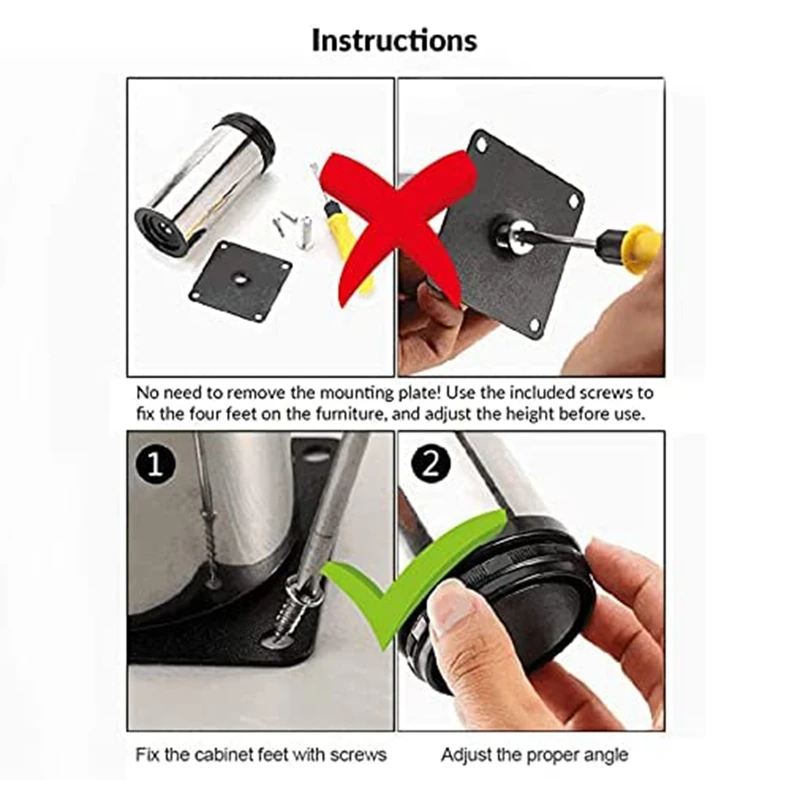 Instructions

No need to remove the mounting plate! Use the included screws to fix the four feet on the furniture, and adjust the height before use.

1

2

Fix the cabinet feet with screws

Adjust the proper angle