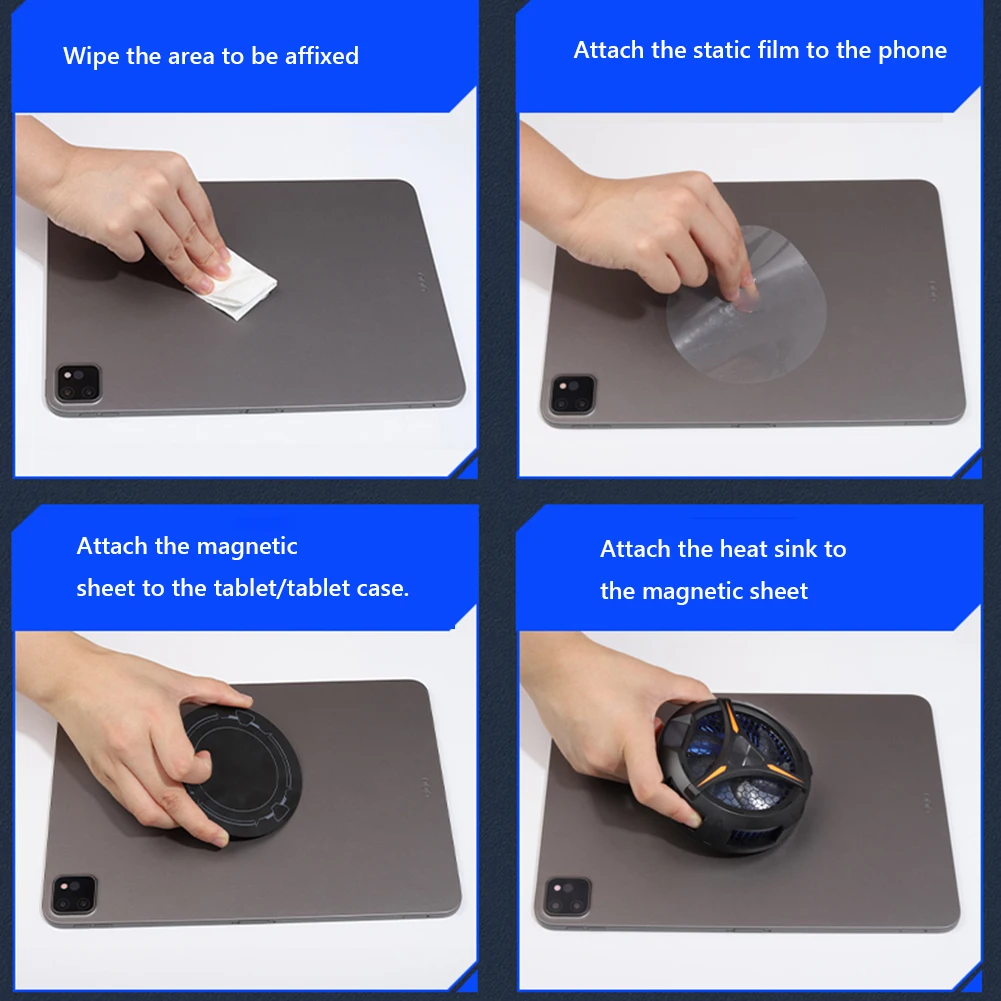 Wipe the area to be affixed

Attach the static film to the phone

Attach the magnetic sheet to the tablet/tablet case.

Attach the heat sink to the magnetic sheet