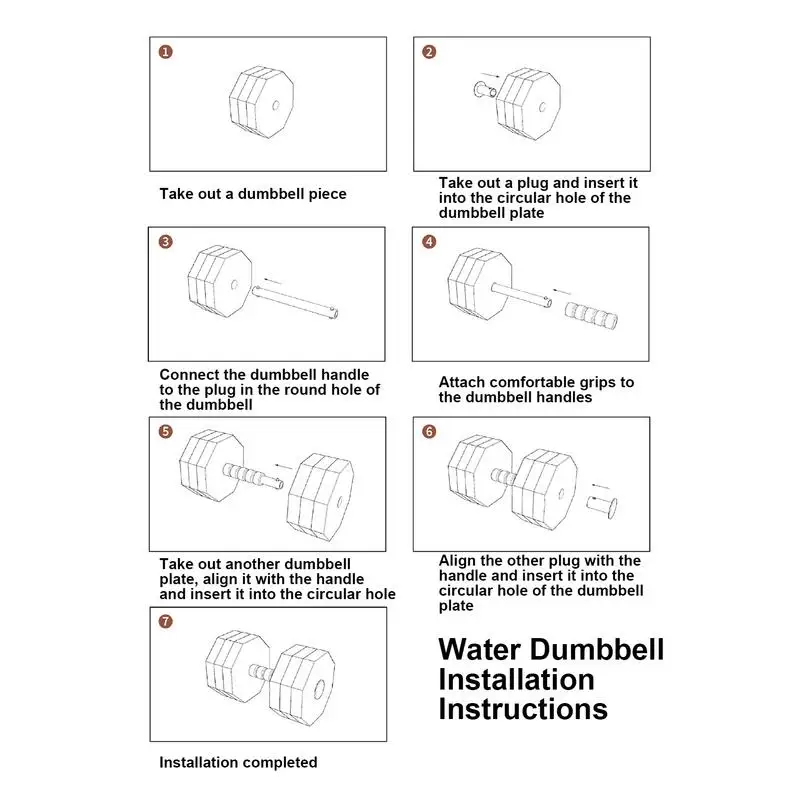 1

Take out a dumbbell piece

2

Take out a plug and insert it into the circular hole of the dumbbell plate

3

Connect the dumbbell handle to the plug in the round hole of the dumbbell

4

Attach comfortable grips to the dumbbell handles

5

Take out another dumbbell plate, align it with the handle and insert it into the circular hole

6

Align the other plug with the handle and insert it into the circular hole of the dumbbell plate

7

Installation completed

Water Dumbbell Installation Instructions