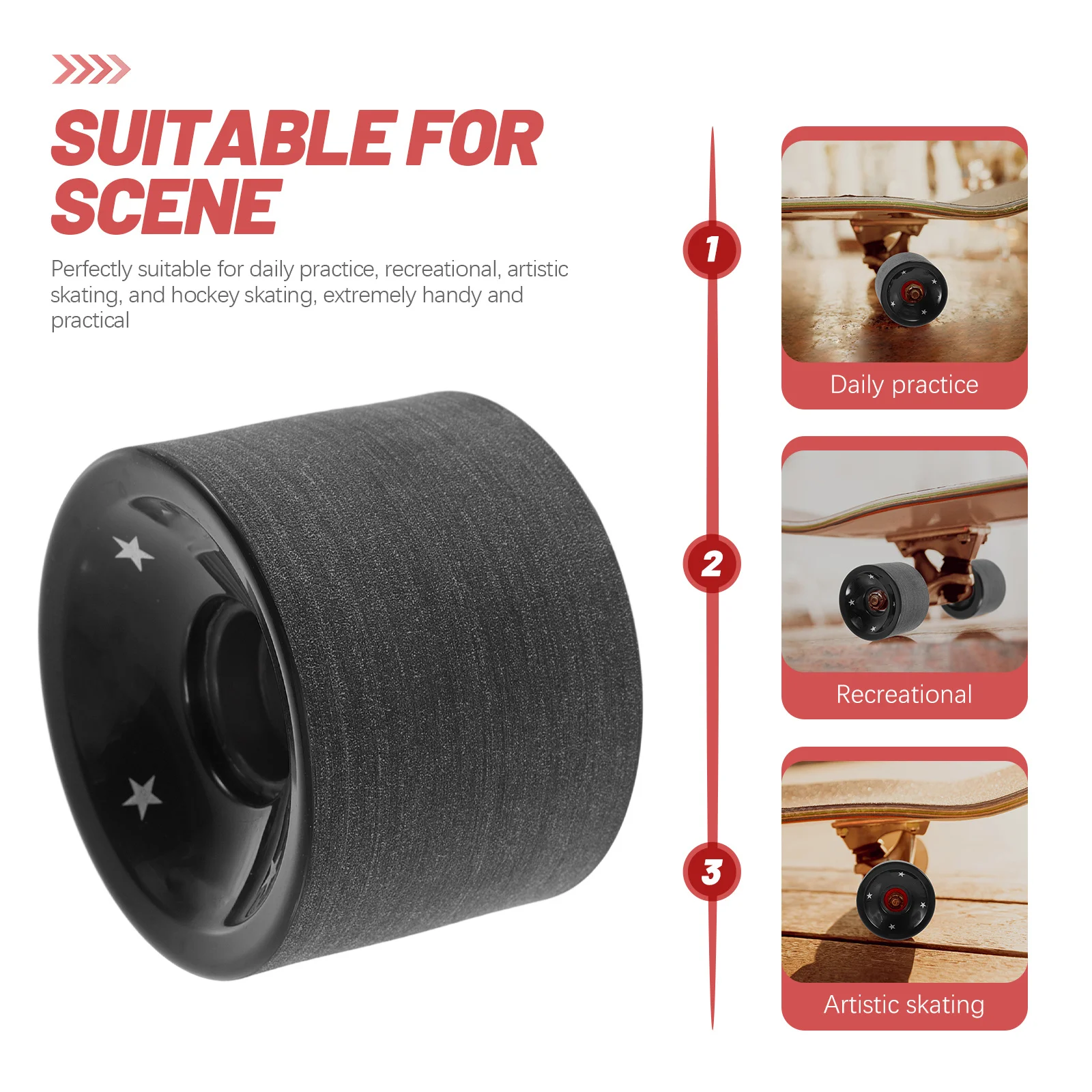 SUITABLE FOR SCENE

Perfectly suitable for daily practice, recreational, artistic skating, and hockey skating, extremely handy and practical

1

Daily practice

2

Recreational

3

Artistic skating