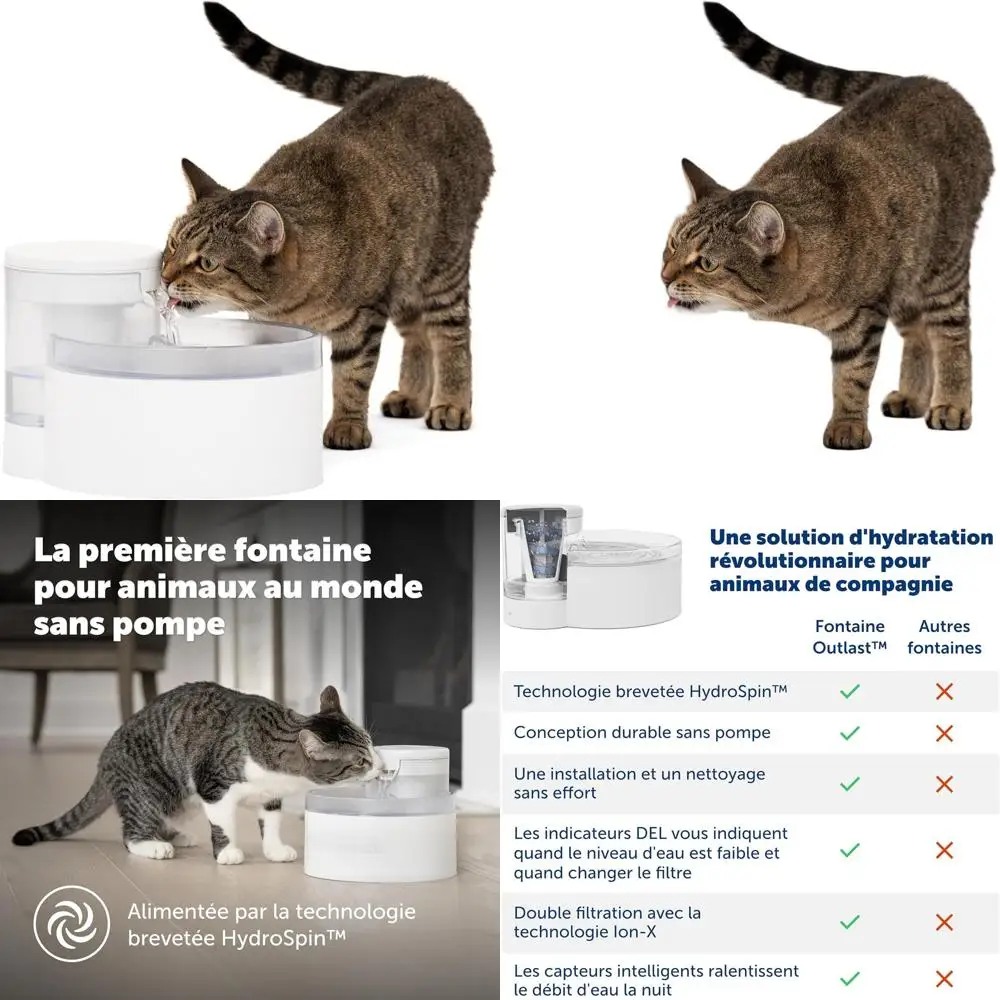 La première fontaine pour animaux au monde sans pompe

Alimentée par la technologie brevetée HydroSpin™

Une solution d'hydratation révolutionnaire pour animaux de compagnie

| | Fontaine Outlast™ | Autres fontaines |
|---|---|---|
| Technologie brevetée HydroSpin™ | ✓ | ✗ |
| Conception durable sans pompe | ✓ | ✗ |
| Une installation et un nettoyage sans effort | ✓ | ✗ |
| Les indicateurs DEL vous indiquent quand le niveau d'eau est faible et quand changer le filtre | ✓ | ✗ |
| Double filtration avec la technologie Ion-X | ✓ | ✗ |
| Les capteurs intelligents ralentissent le débit d'eau la nuit | ✓ | ✗ |