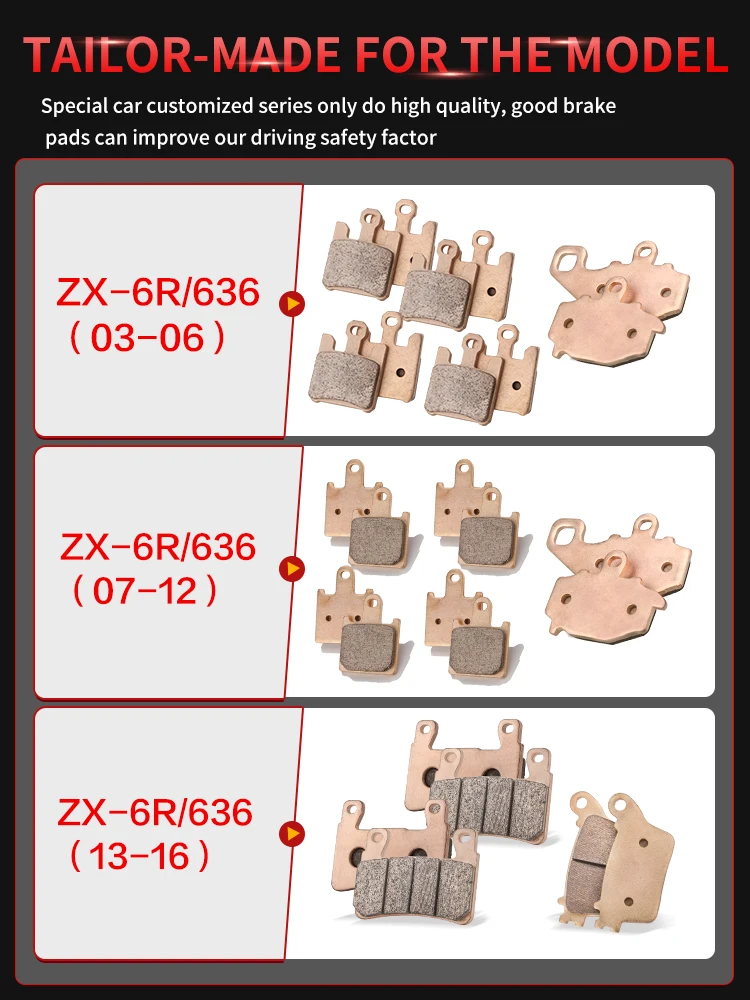 TAILOR-MADE FOR THE MODEL

Special car customized series only do high quality, good brake pads can improve our driving safety factor

ZX-6R/636
（03-06）

ZX-6R/636
（07-12）

ZX-6R/636
（13-16）