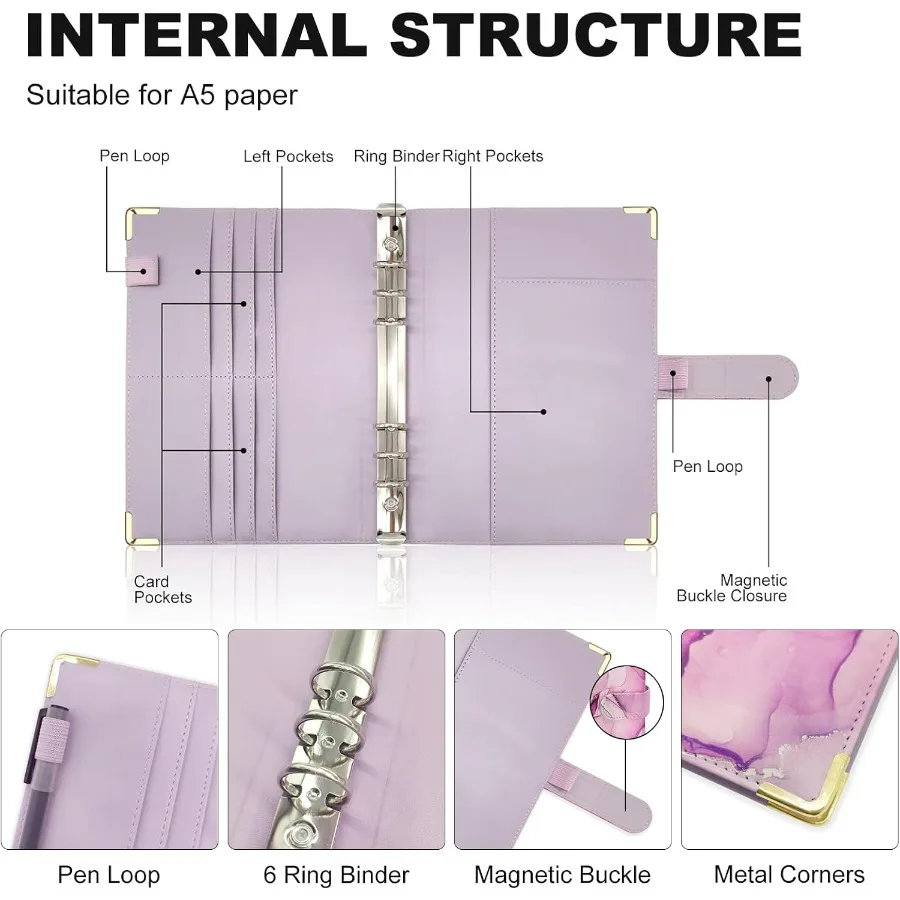 INTERNAL STRUCTURE

Suitable for A5 paper

Pen Loop

Left Pockets

Ring Binder

Right Pockets

Pen Loop

Card Pockets

Magnetic Buckle Closure

Pen Loop

6 Ring Binder

Magnetic Buckle

Metal Corners