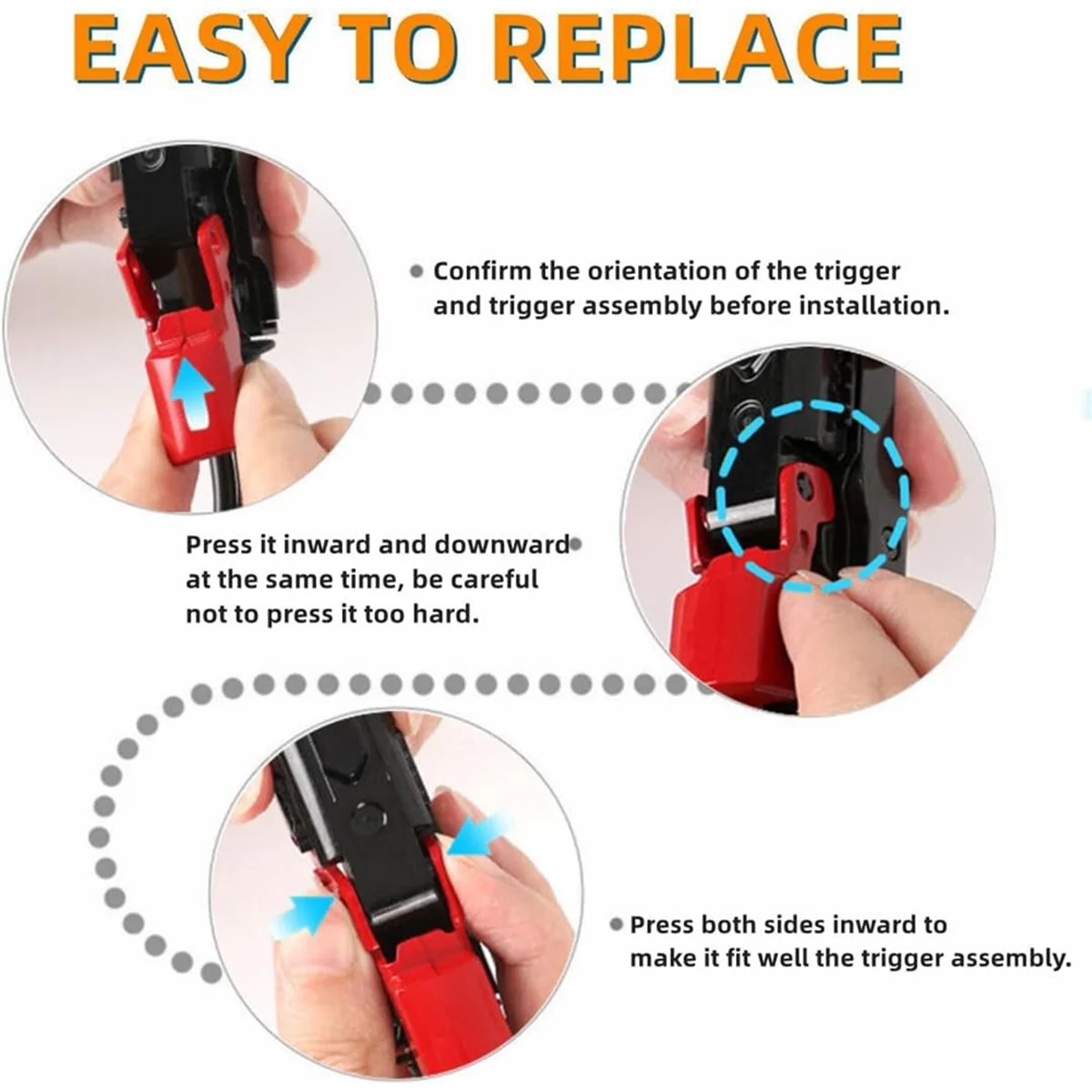 EASY TO REPLACE

Confirm the orientation of the trigger and trigger assembly before installation.

Press it inward and downward at the same time, be careful not to press it too hard.

Press both sides inward to make it fit well the trigger assembly.