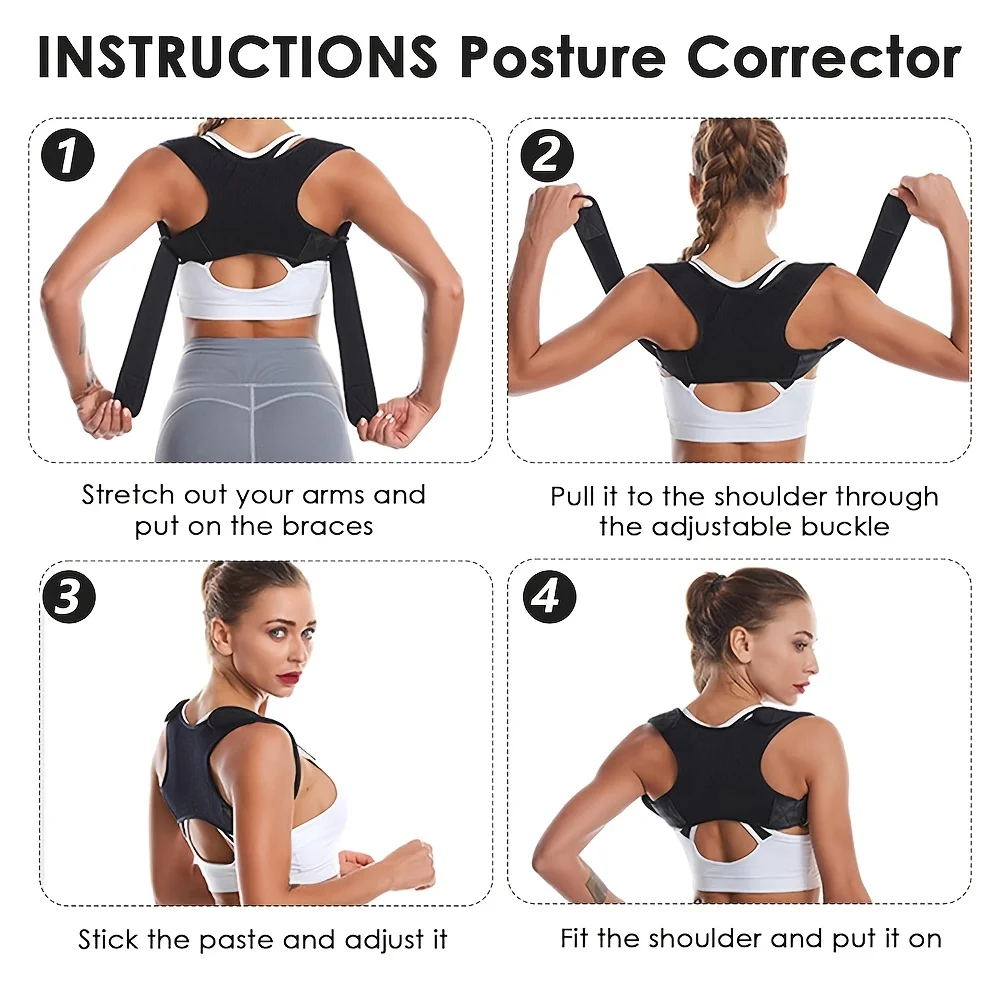 INSTRUCTIONS Posture Corrector

1

Stretch out your arms and put on the braces

2

Pull it to the shoulder through the adjustable buckle

3

Stick the paste and adjust it

4

Fit the shoulder and put it on