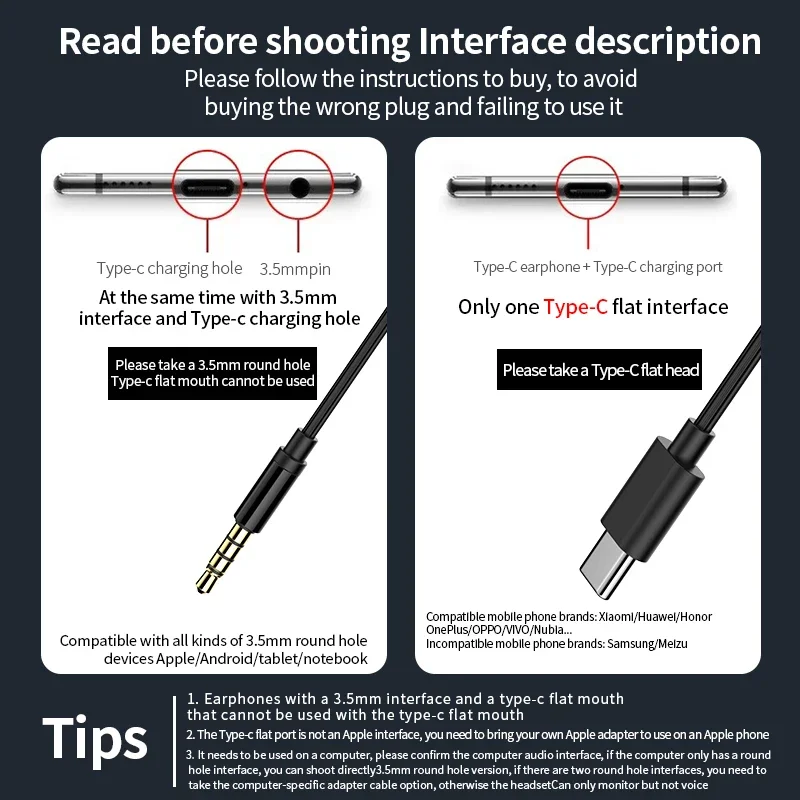 Read before shooting Interface description

Please follow the instructions to buy, to avoid buying the wrong plug and failing to use it

Type-c charging hole

3.5mmpin

At the same time with 3.5mm interface and Type-c charging hole

Please take a 3.5mm round hole
Type-c flat mouth cannot be used

Compatible with all kinds of 3.5mm round hole devices Apple/Android/tablet/notebook

Type-C earphone + Type-C charging port

Only one Type-C flat interface

Please take a Type-C flat head

Compatible mobile phone brands: Xiaomi/Huawei/Honor OnePlus/OPPO/VIVO/Nubia...
Incompatible mobile phone brands: Samsung/Meizu

Tips

1. Earphones with a 3.5mm interface and a type-c flat mouth that cannot be used with the type-c flat mouth

2. The Type-c flat port is not an Apple interface, you need to bring your own Apple adapter to use on an Apple phone

3. It needs to be used on a computer, please confirm the computer audio interface, if the computer only has a round hole interface, you can shoot directly3.5mm round hole version, if there are two round hole interfaces, you need to take the computer-specific adapter cable option, otherwise the headsetCan only monitor but not voice