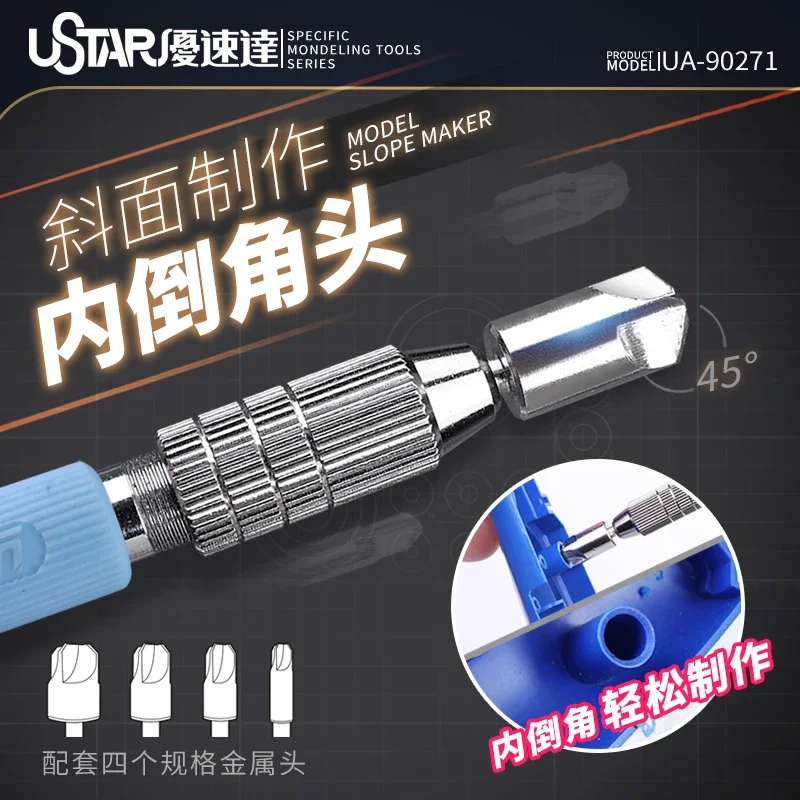 USTAR 優速達 SPECIFIC MONDELING TOOLS SERIES

PRODUCT MODEL UA-90271

斜面制作 MODEL SLOPE MAKER

内倒角头

45°

内倒角 轻松制作

配套四个规格金属头