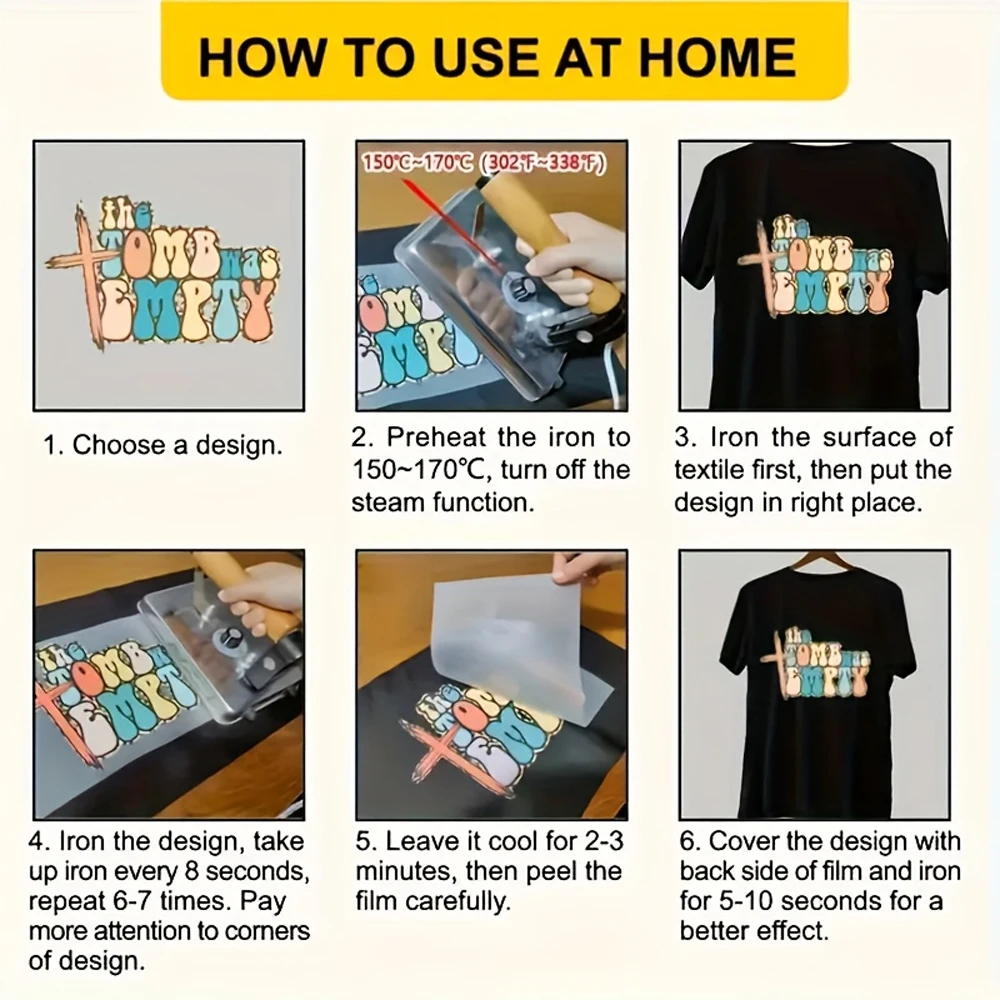 HOW TO USE AT HOME

the TOMB was EMPTY

1. Choose a design.

150℃~170℃ (302℉~338℉)

2. Preheat the iron to 150~170℃, turn off the steam function.

the TOMB was EMPTY

3. Iron the surface of textile first, then put the design in right place.

the TOMB was EMPTY

4. Iron the design, take up iron every 8 seconds, repeat 6-7 times. Pay more attention to corners of design.

5. Leave it cool for 2-3 minutes, then peel the film carefully.

the TOMB was EMPTY

6. Cover the design with back side of film and iron for 5-10 seconds for a better effect.