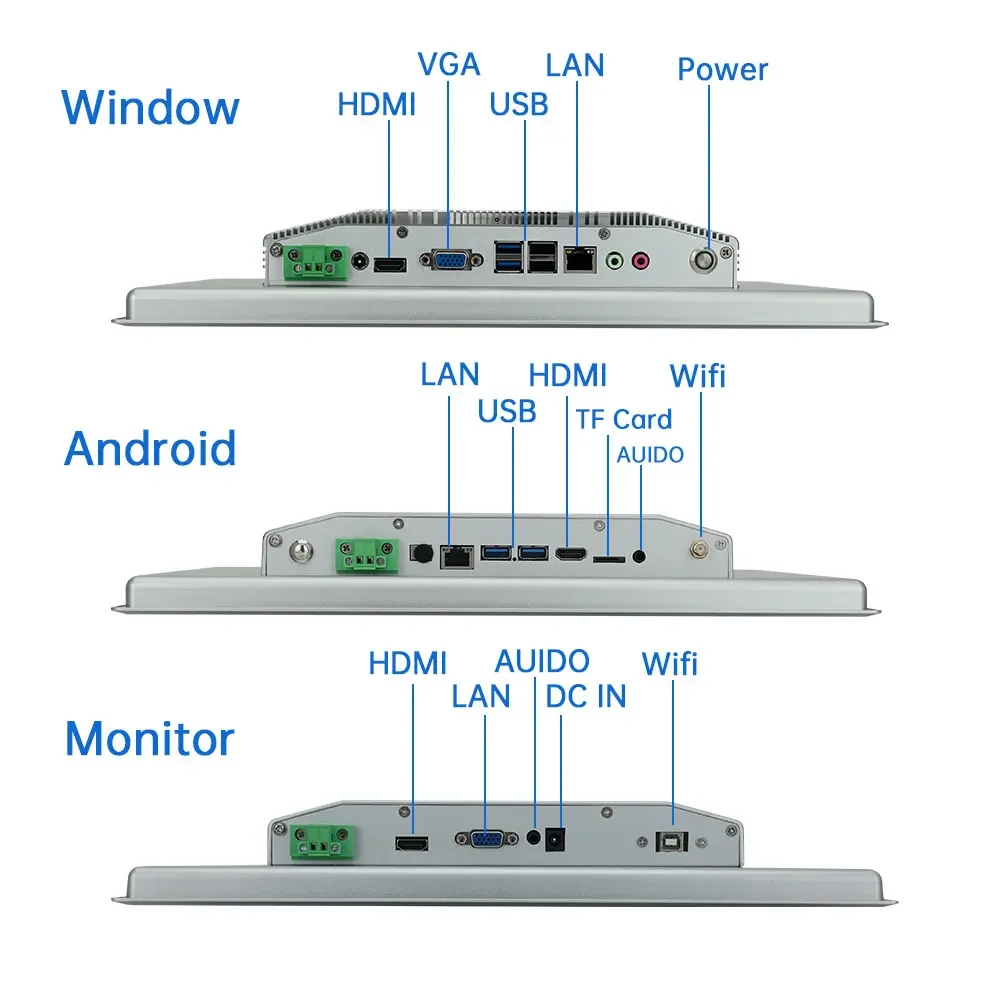 Window
HDMI
VGA
USB
LAN
Power

Android
LAN
USB
HDMI
TF Card
AUIDO
Wifi

Monitor
HDMI
LAN
AUIDO
DC IN
Wifi