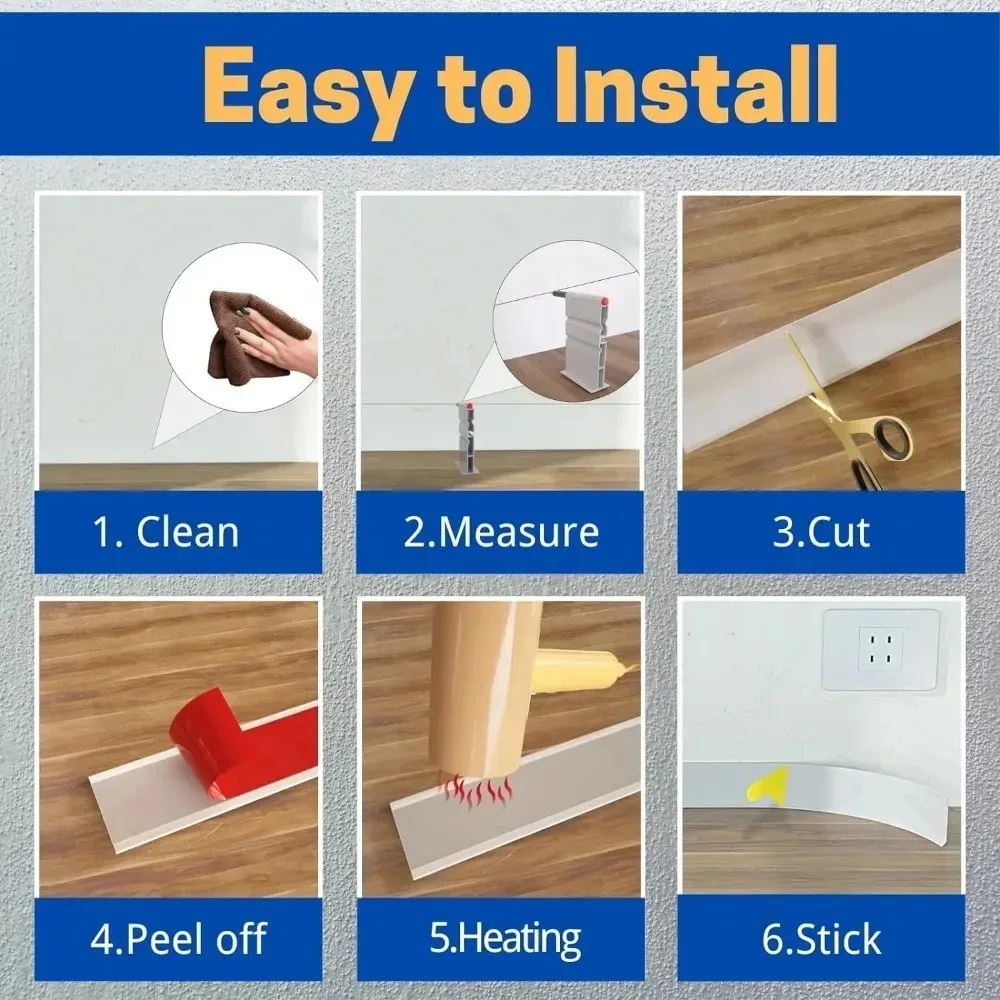 Easy to Install

1. Clean

2.Measure

3.Cut

4.Peel off

5.Heating

6.Stick