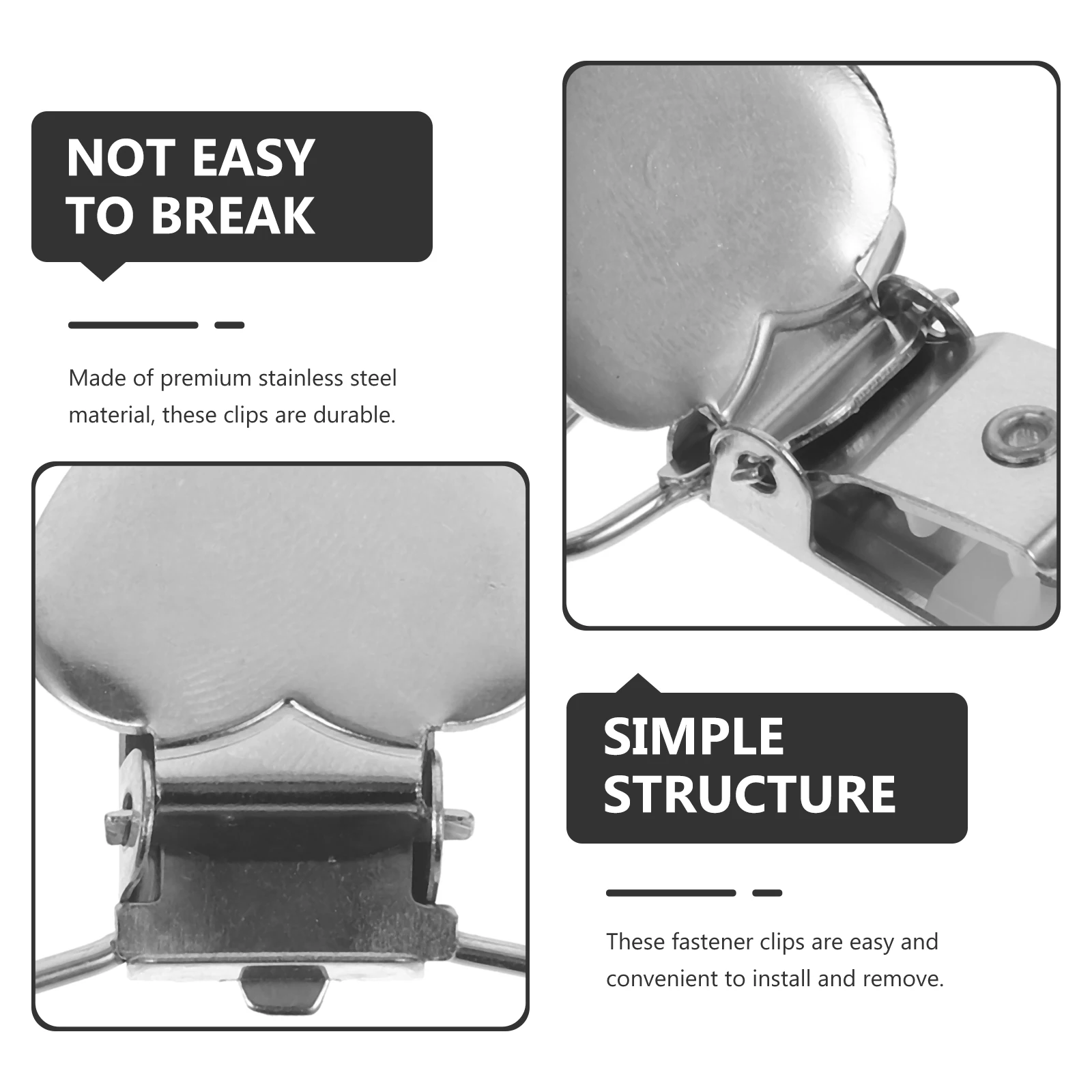 NOT EASY TO BREAK

Made of premium stainless steel material, these clips are durable.

SIMPLE STRUCTURE

These fastener clips are easy and convenient to install and remove.