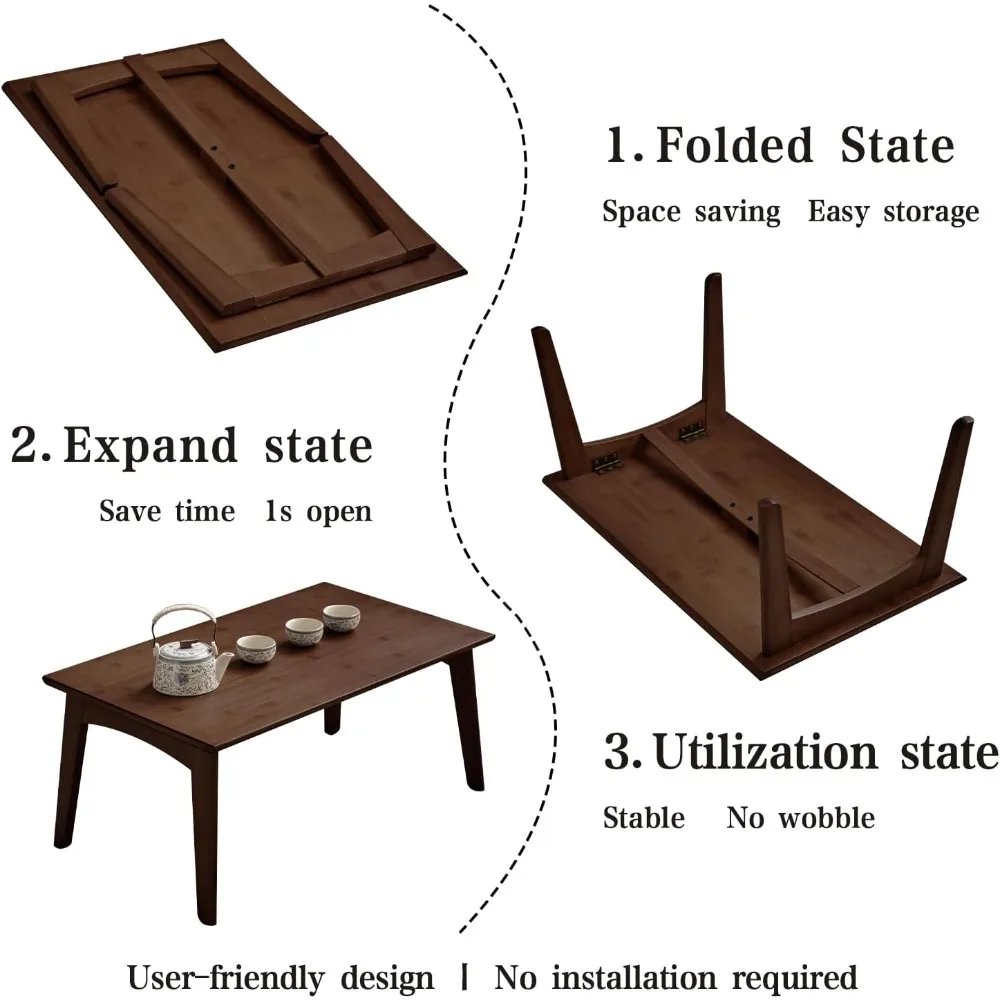 1. Folded State

Space saving Easy storage

2. Expand state

Save time 1s open

3. Utilization state

Stable No wobble

User-friendly design | No installation required