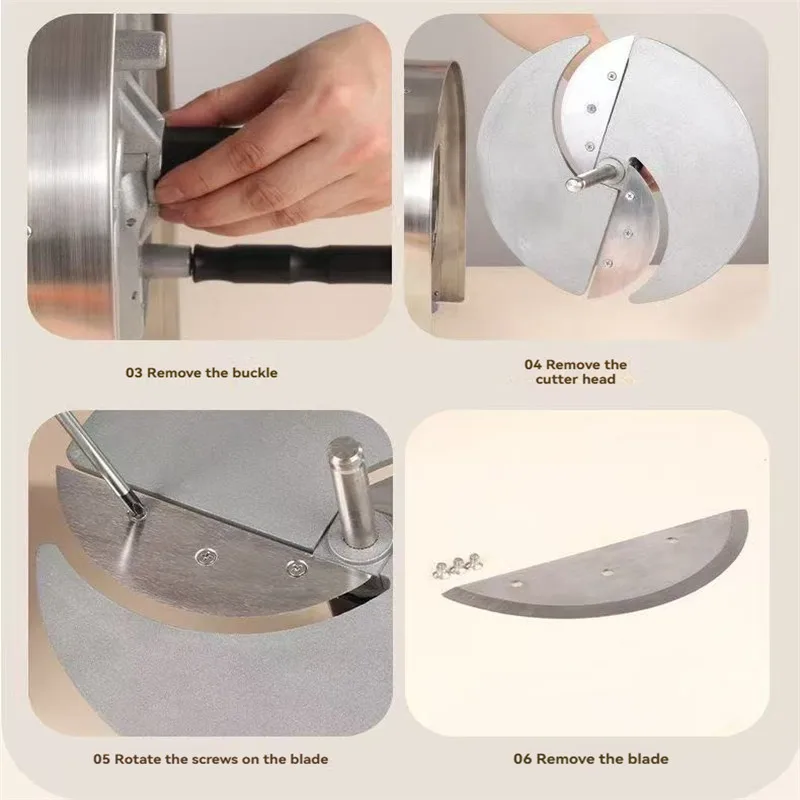 03 Remove the buckle

04 Remove the cutter head

05 Rotate the screws on the blade

06 Remove the blade