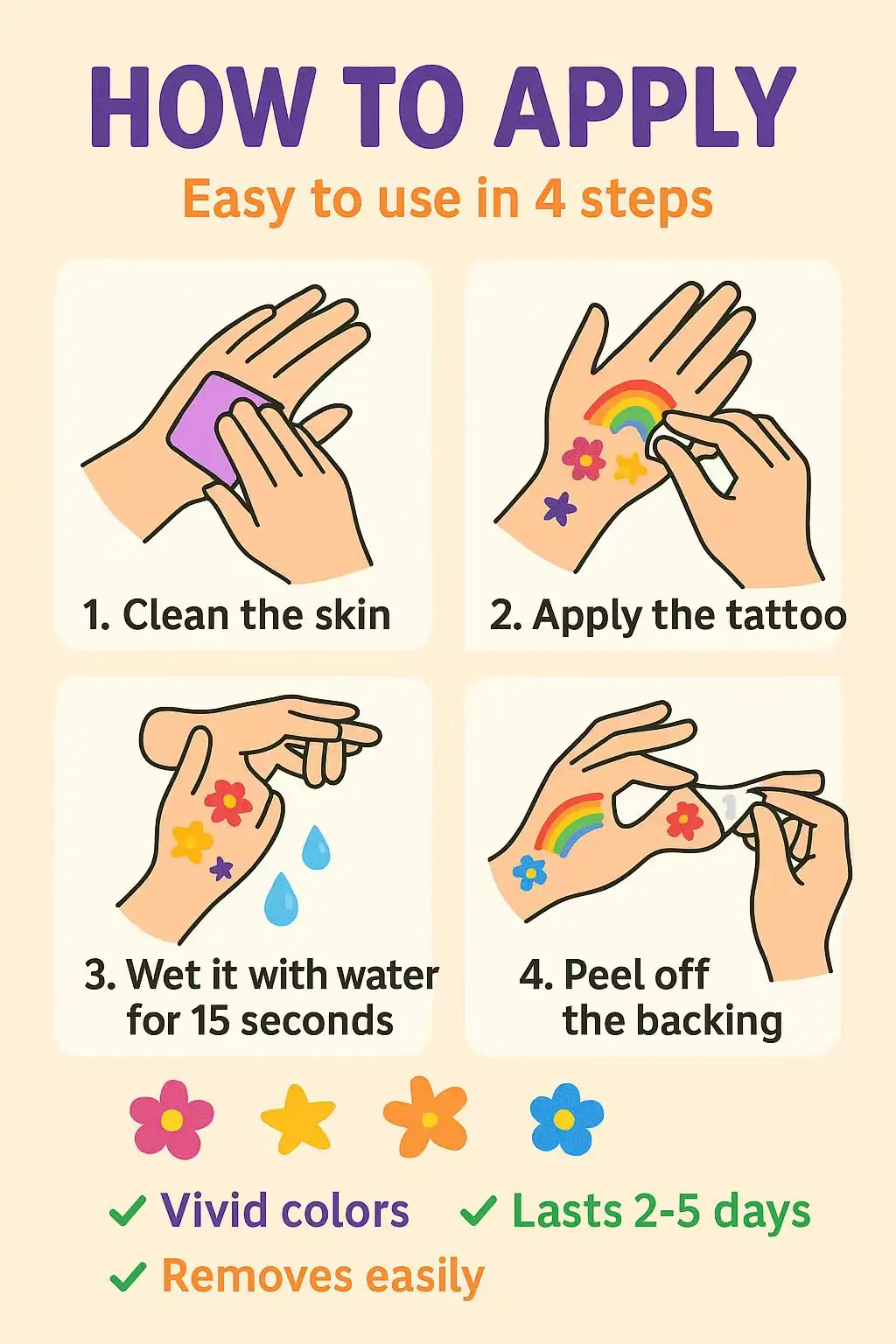 HOW TO APPLY

Easy to use in 4 steps

1. Clean the skin

2. Apply the tattoo

3. Wet it with water for 15 seconds

4. Peel off the backing

✓ Vivid colors ✓ Lasts 2-5 days

✓ Removes easily