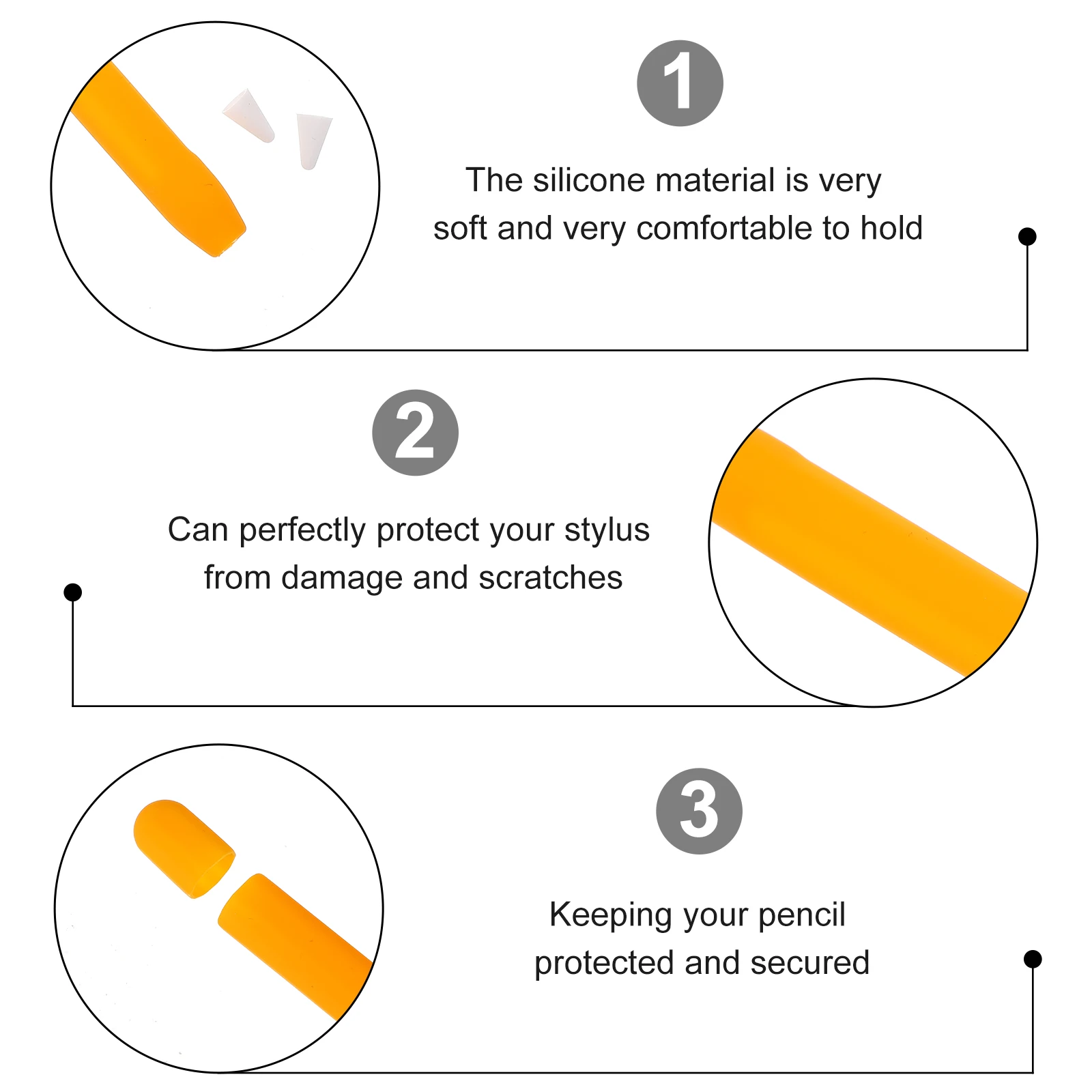 1

The silicone material is very soft and very comfortable to hold

2

Can perfectly protect your stylus from damage and scratches

3

Keeping your pencil protected and secured