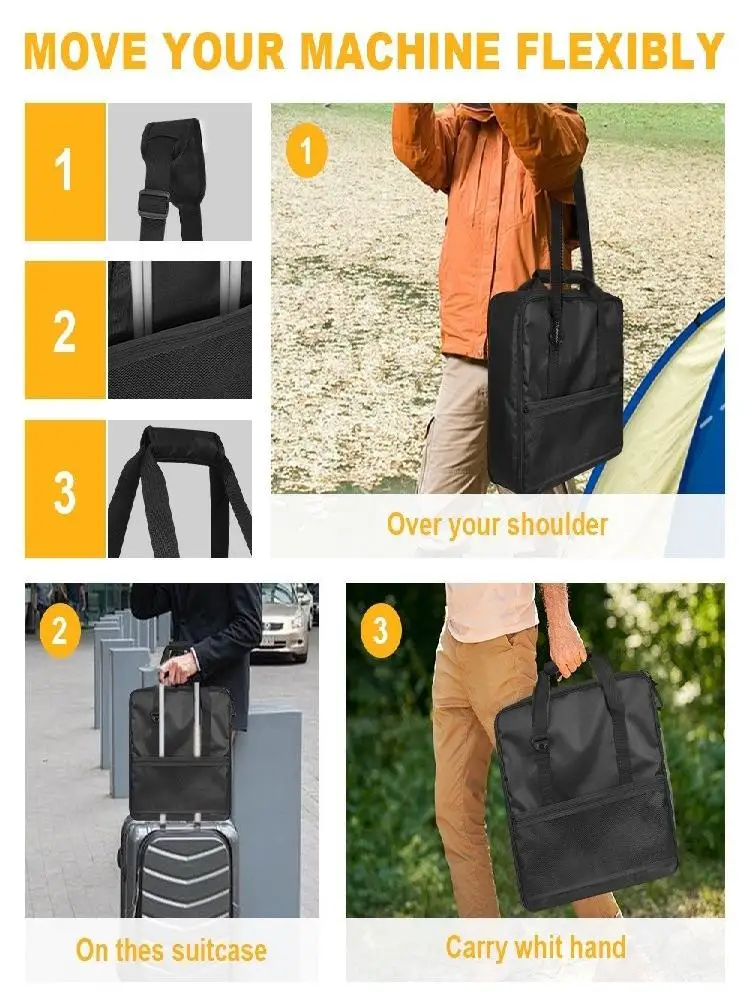 MOVE YOUR MACHINE FLEXIBLY

1

2

3

1

Over your shoulder

2

On thes suitcase

3

Carry whit hand