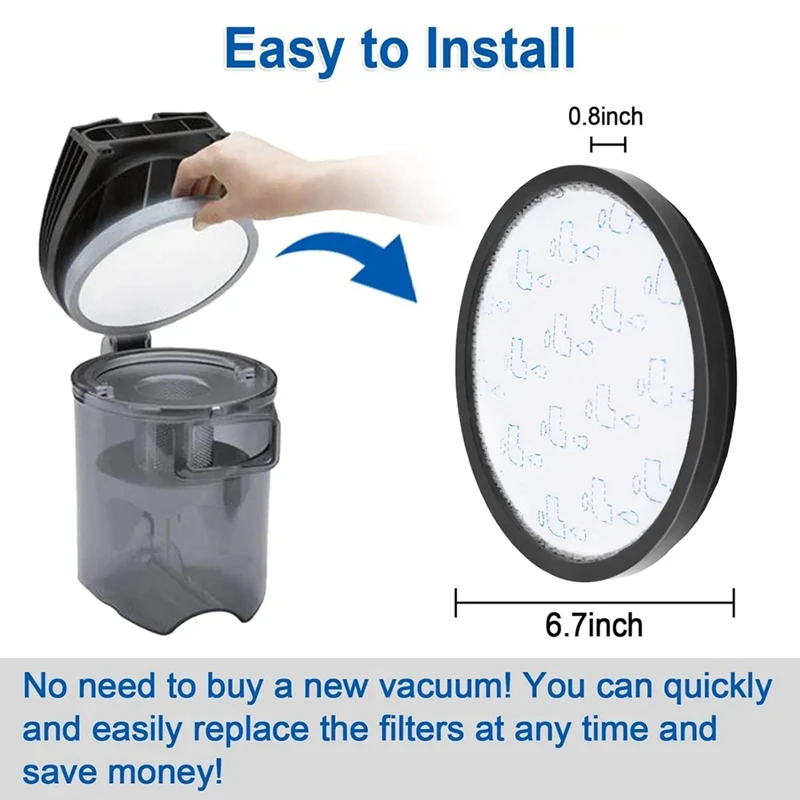 Easy to Install

0.8inch

6.7inch

No need to buy a new vacuum! You can quickly and easily replace the filters at any time and save money!