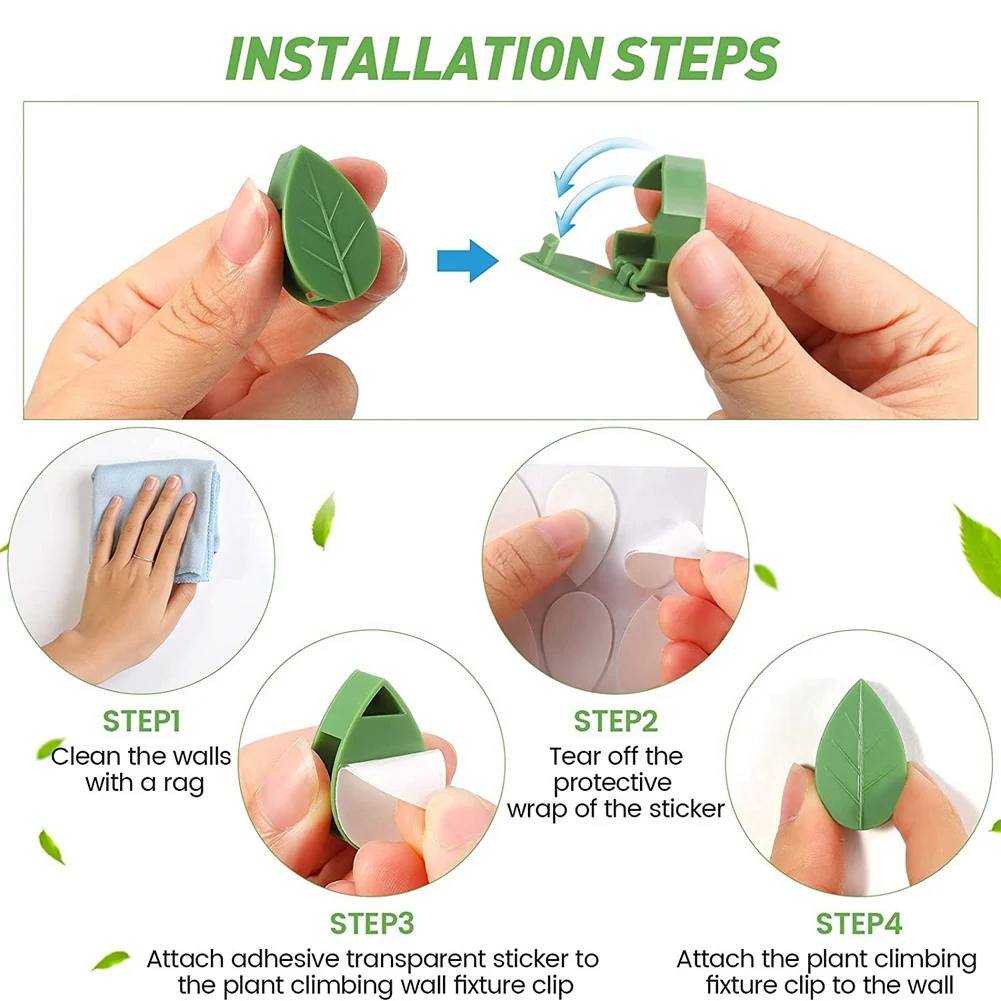 INSTALLATION STEPS

STEP1
Clean the walls with a rag

STEP2
Tear off the protective wrap of the sticker

STEP3
Attach adhesive transparent sticker to the plant climbing wall fixture clip

STEP4
Attach the plant climbing fixture clip to the wall