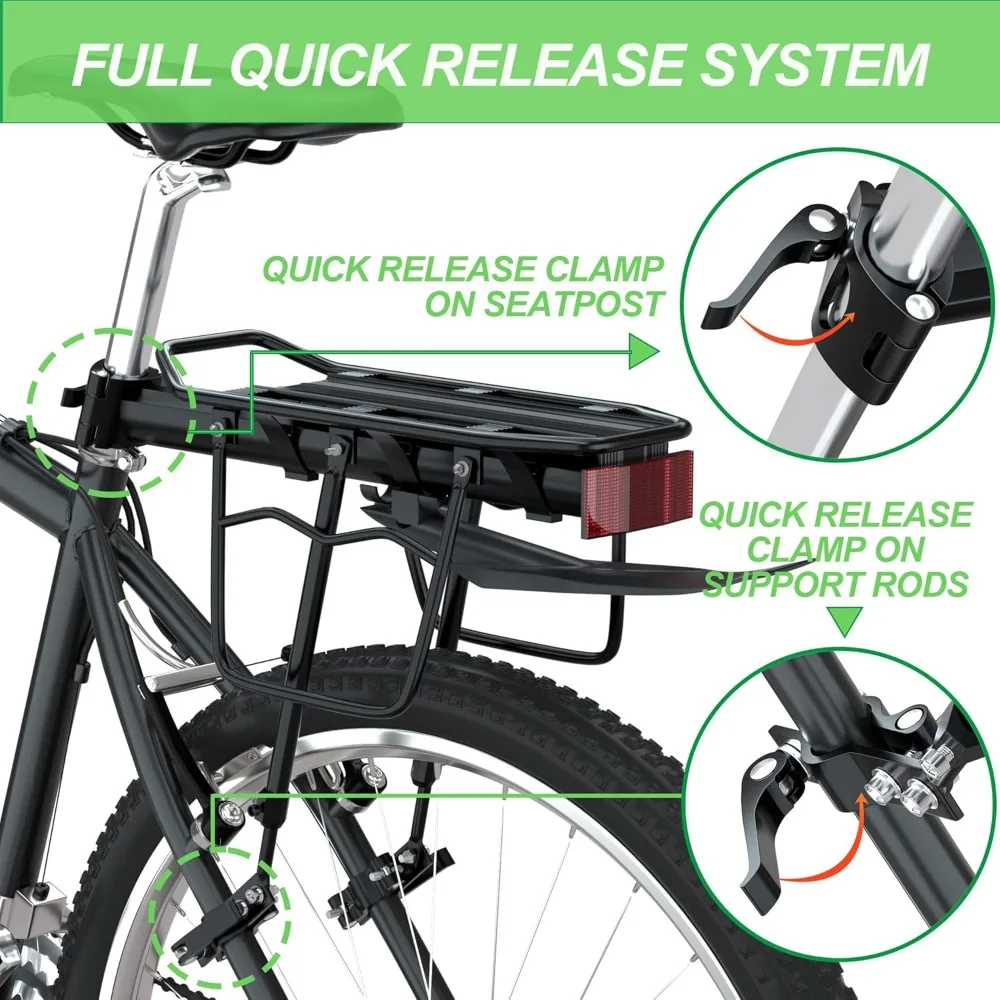 FULL QUICK RELEASE SYSTEM

QUICK RELEASE CLAMP ON SEATPOST

QUICK RELEASE CLAMP ON SUPPORT RODS