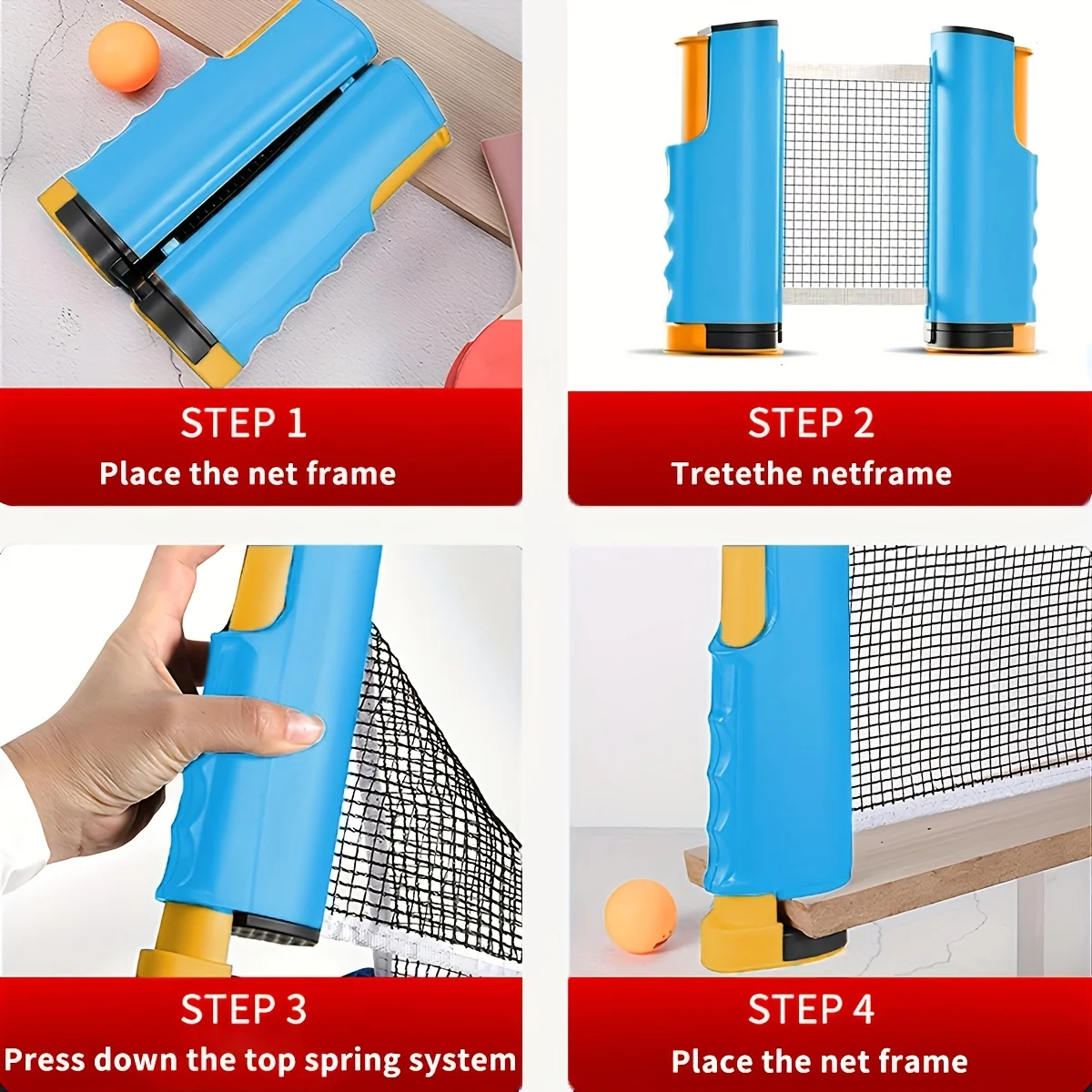 STEP 1
Place the net frame

STEP 2
Tretethe netframe

STEP 3
Press down the top spring system

STEP 4
Place the net frame