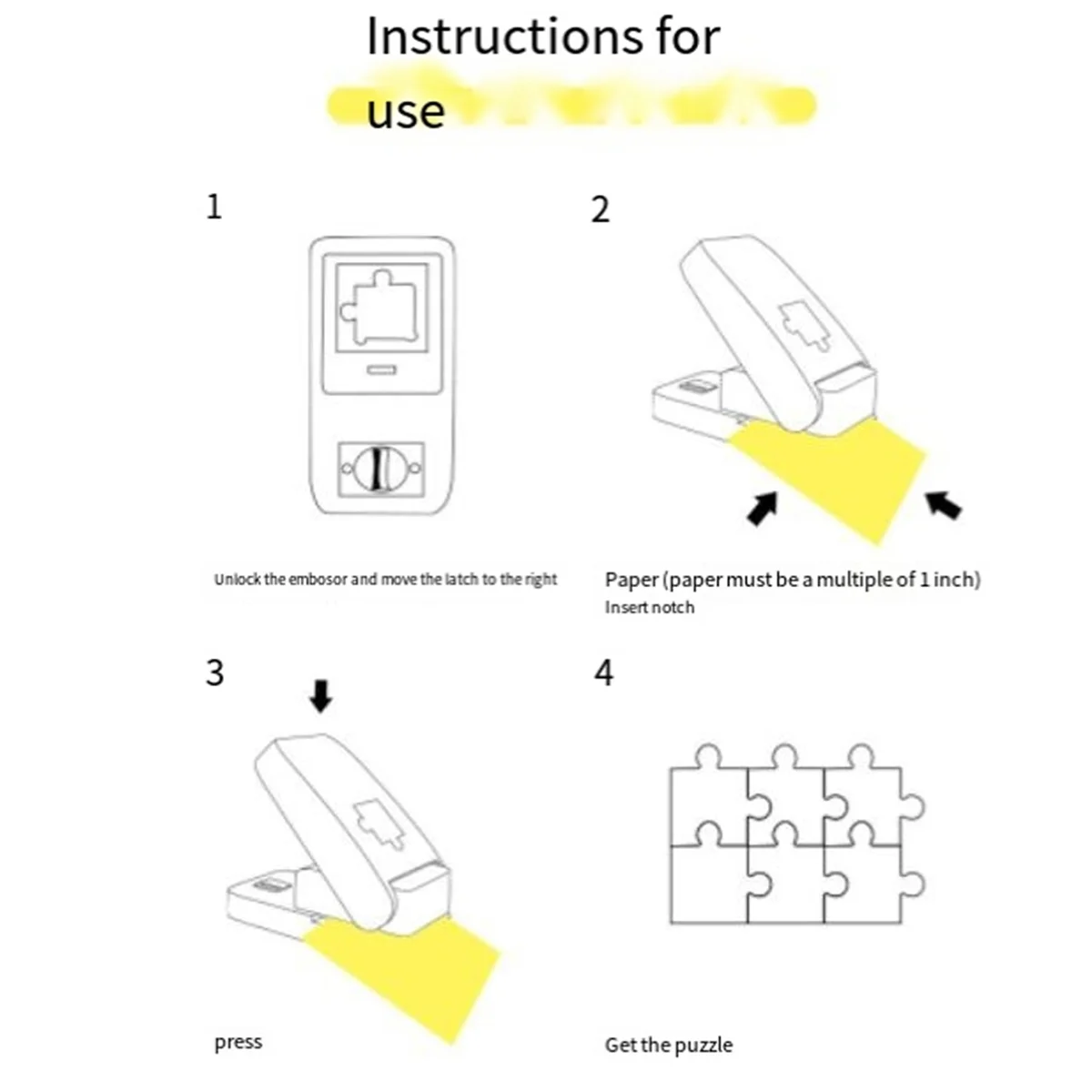 Instructions for use

1

Unlock the embosor and move the latch to the right

2

Paper (paper must be a multiple of 1 inch)
Insert notch

3

press

4

Get the puzzle