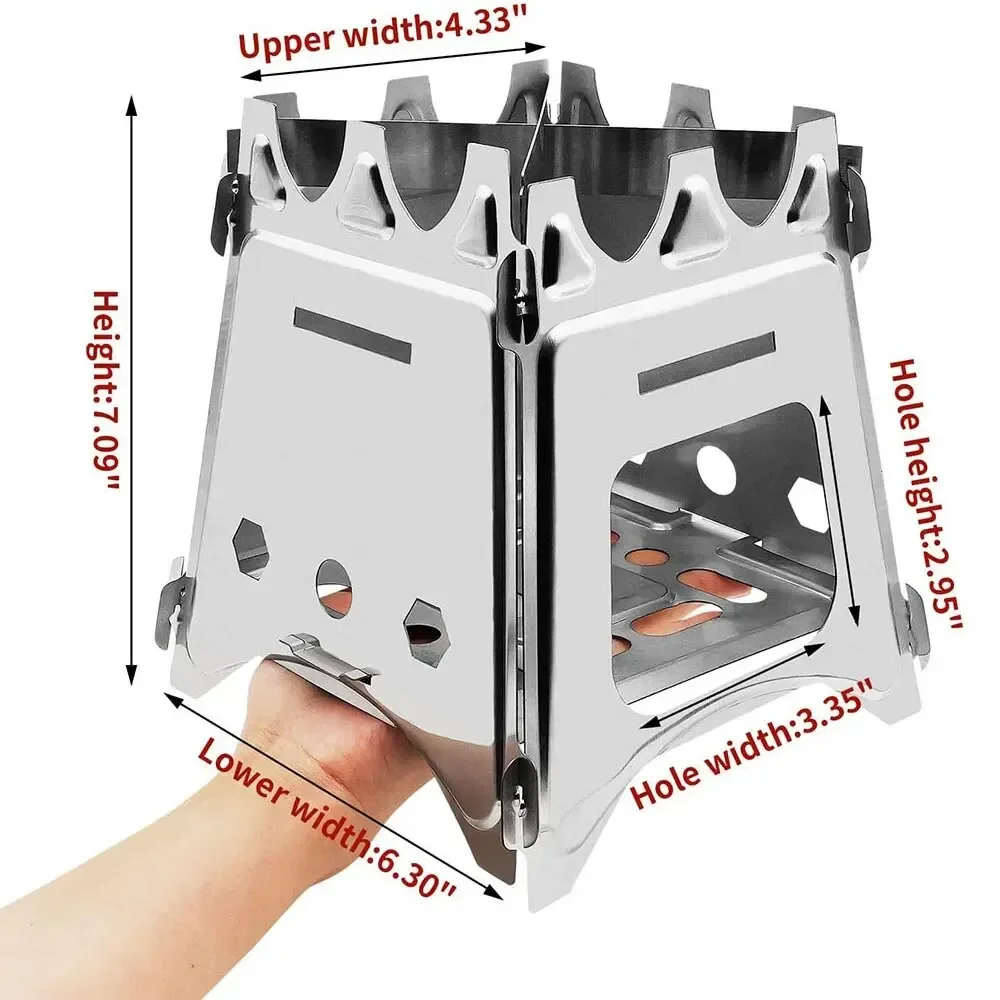 Upper width:4.33"

Height:7.09"

Hole height:2.95"

Hole width:3.35"

Lower width:6.30"