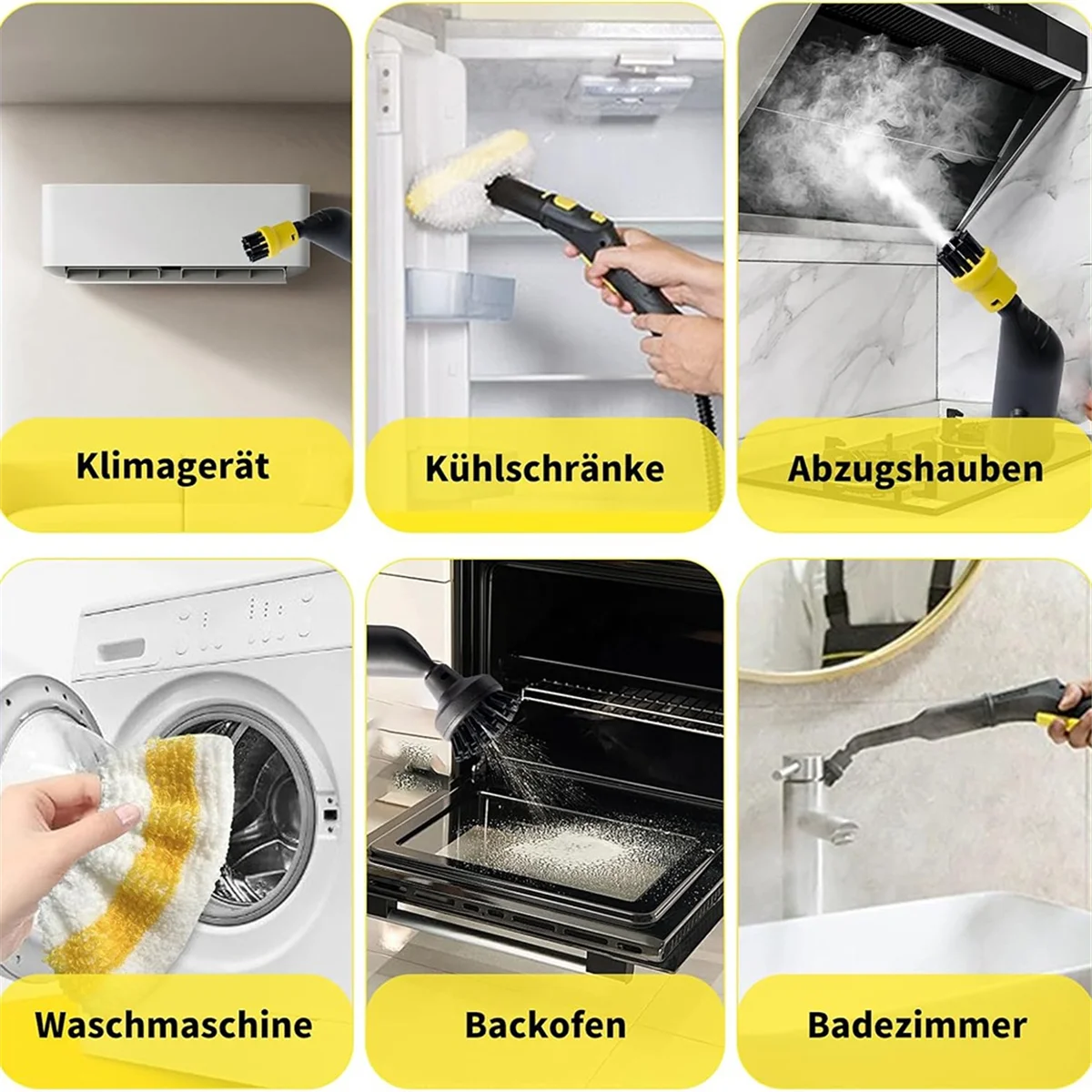 Klimagerät

Kühlschränke

Abzugshauben

Waschmaschine

Backofen

Badezimmer