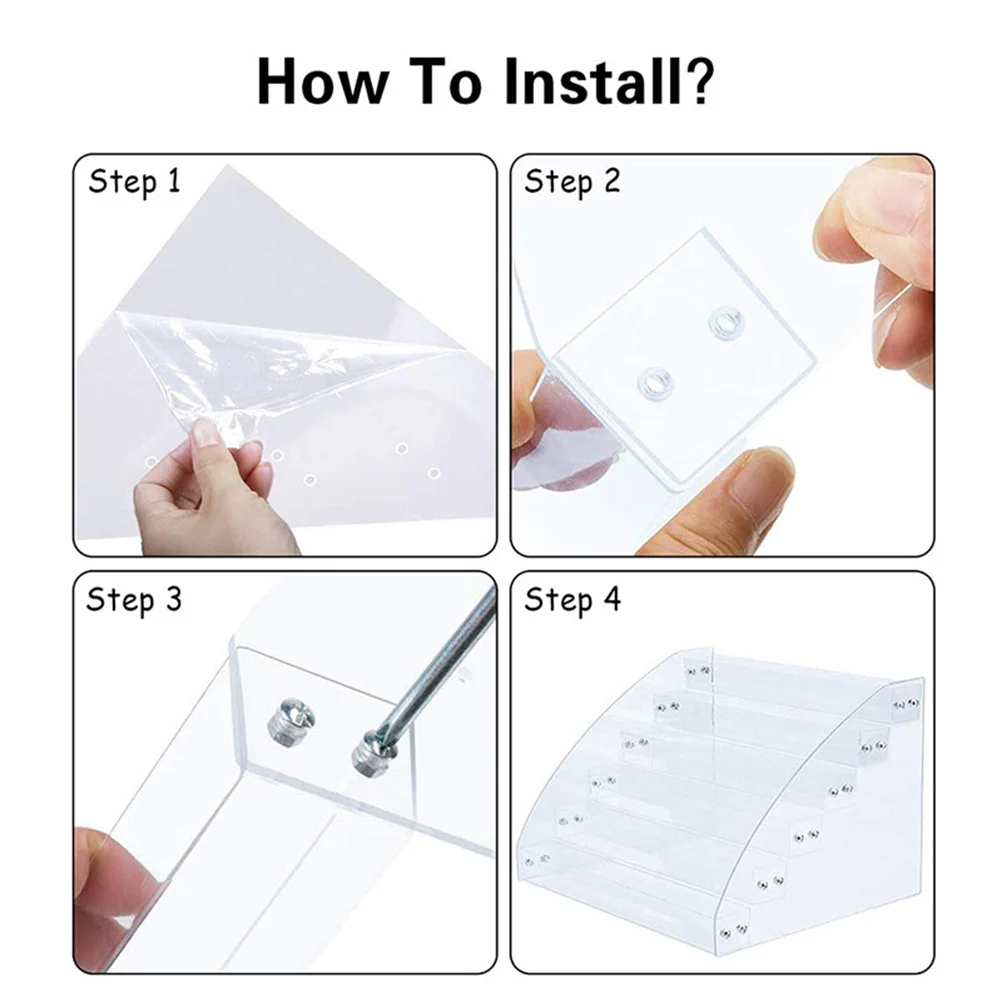 How To Install?

Step 1

Step 2

Step 3

Step 4