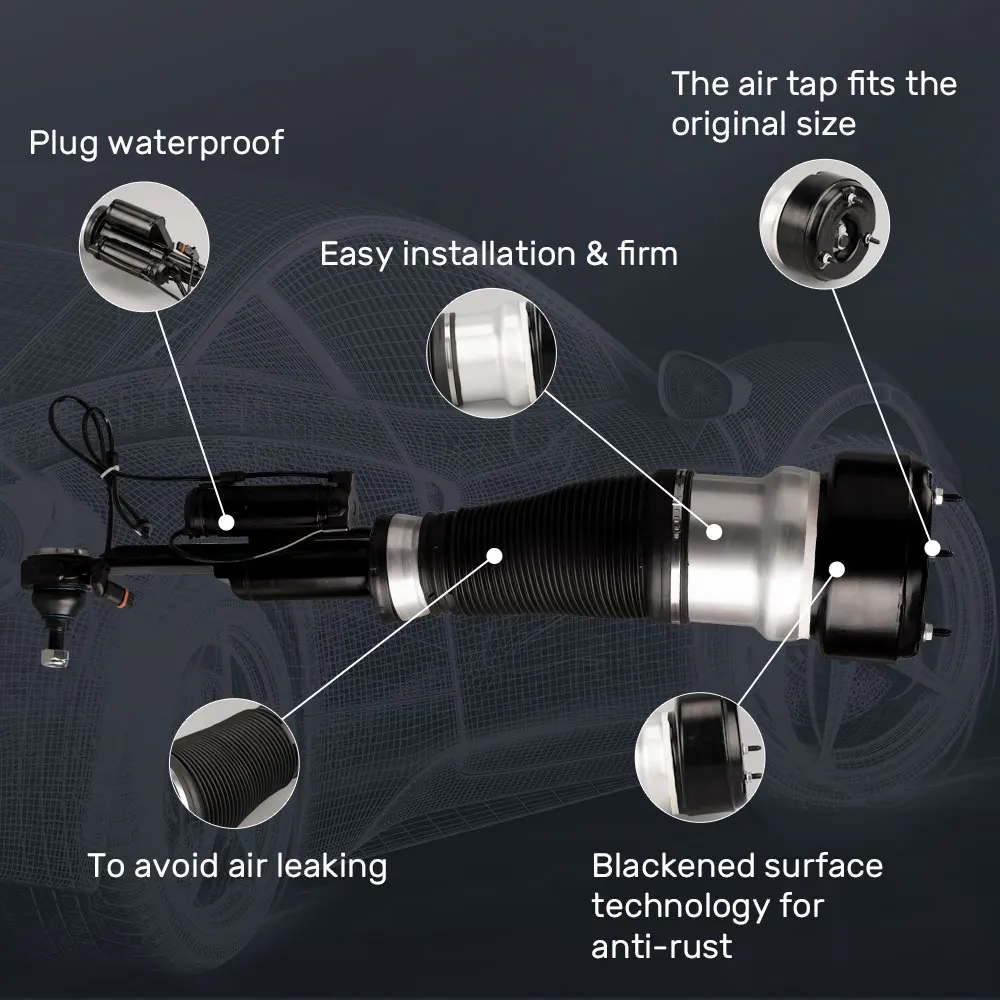 The air tap fits the original size

Plug waterproof

Easy installation & firm

To avoid air leaking

Blackened surface technology for anti-rust