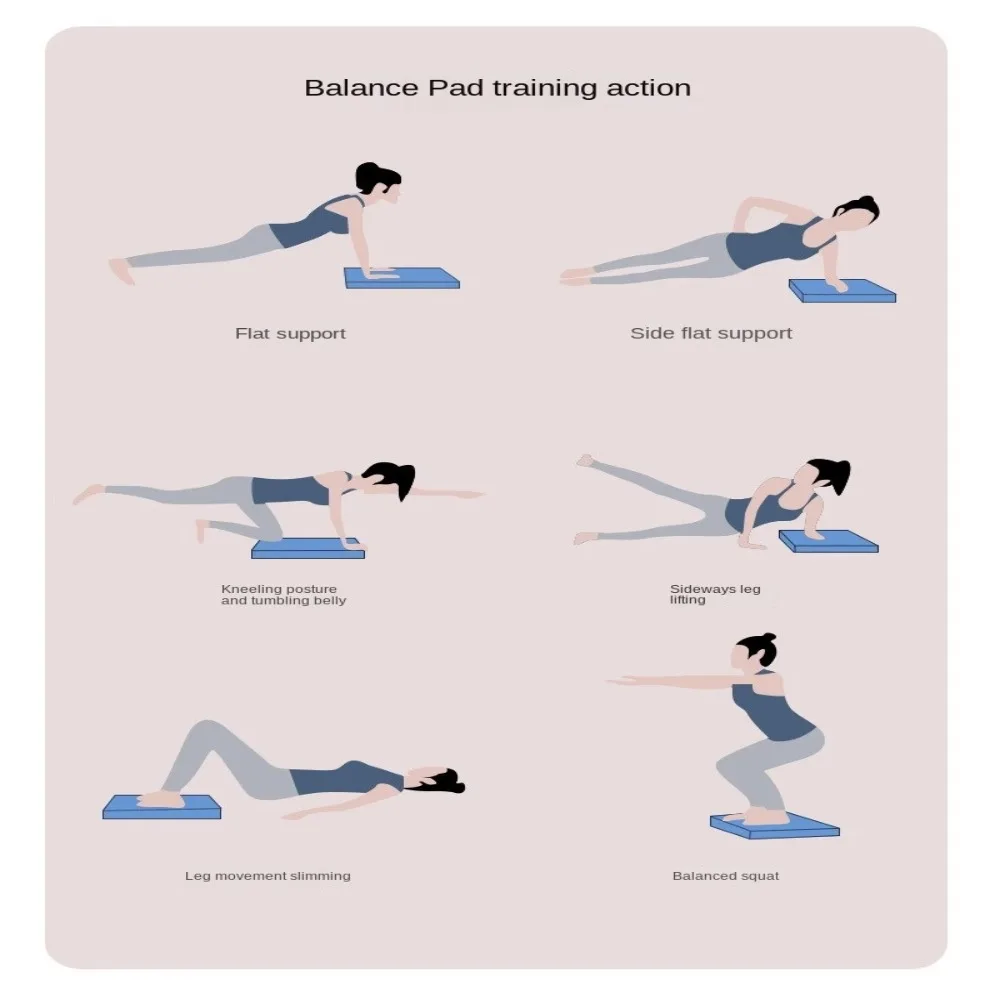 Balance Pad training action

Flat support

Side flat support

Kneeling posture and tumbling belly

Sideways leg lifting

Leg movement slimming

Balanced squat