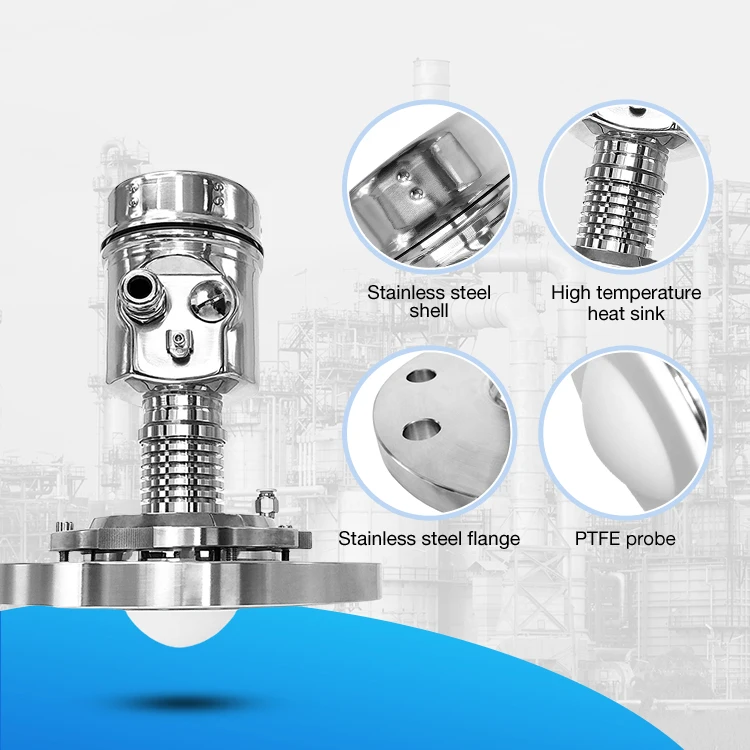 Stainless steel shell

High temperature heat sink

Stainless steel flange

PTFE probe