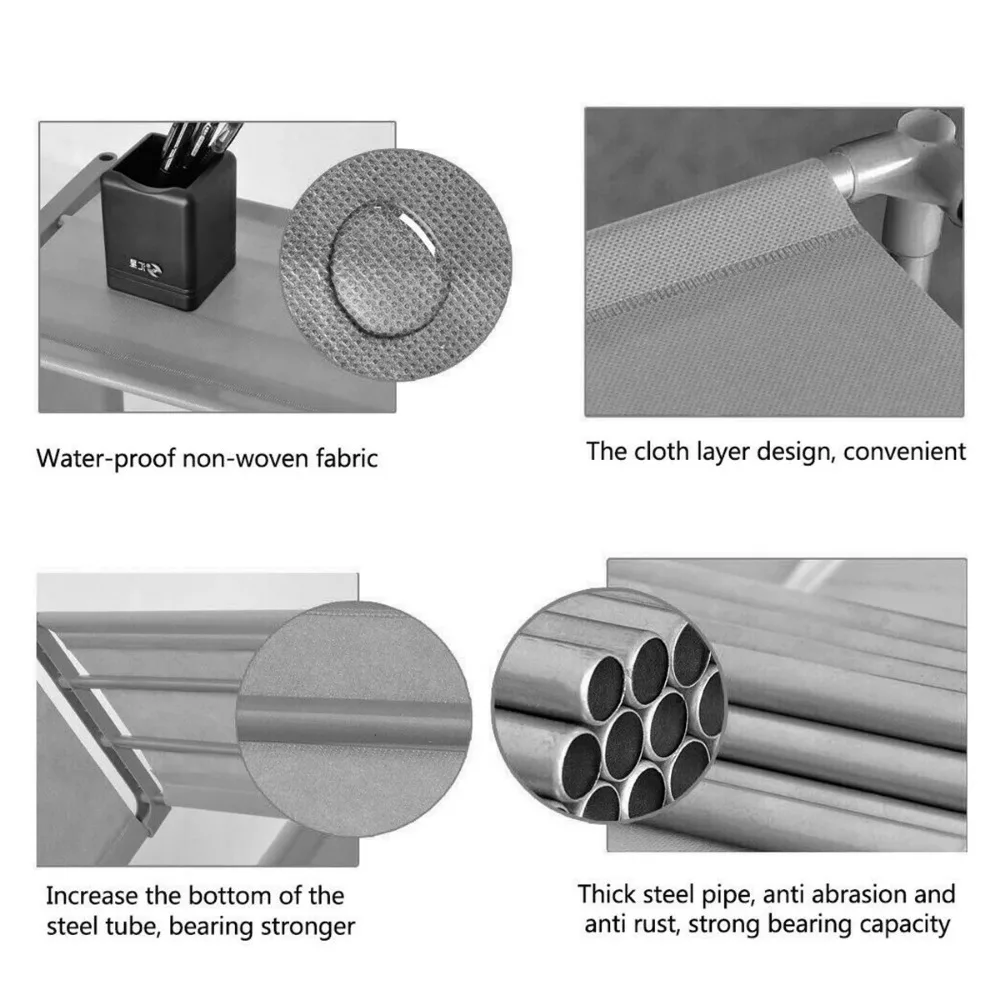 Water-proof non-woven fabric

The cloth layer design, convenient

Increase the bottom of the steel tube, bearing stronger

Thick steel pipe, anti abrasion and anti rust, strong bearing capacity