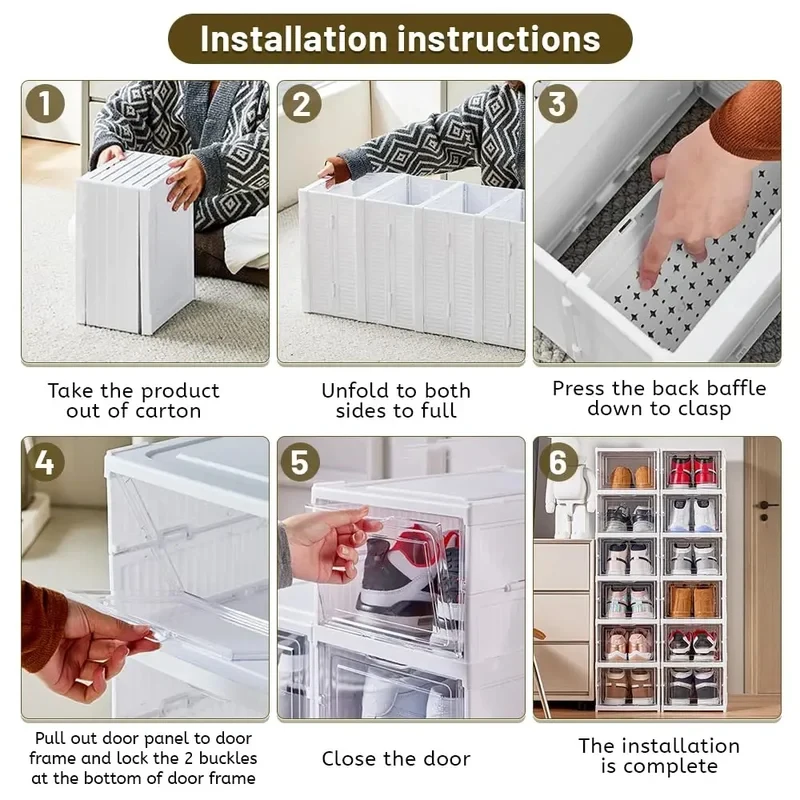 Installation instructions

1

Take the product out of carton

2

Unfold to both sides to full

3

Press the back baffle down to clasp

4

Pull out door panel to door frame and lock the 2 buckles at the bottom of door frame

5

Close the door

6

The installation is complete