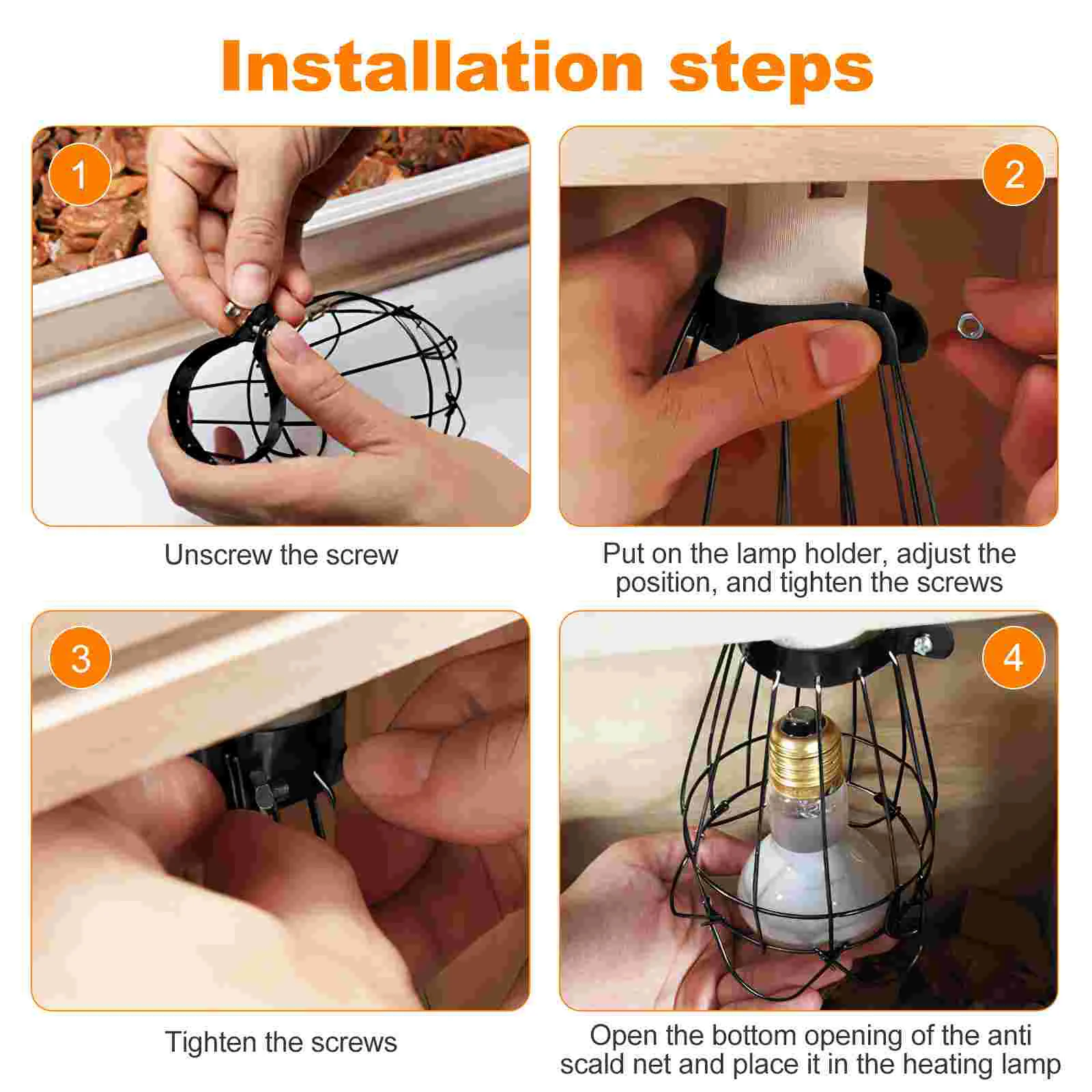 Installation steps

1

Unscrew the screw

2

Put on the lamp holder, adjust the position, and tighten the screws

3

Tighten the screws

4

Open the bottom opening of the anti scald net and place it in the heating lamp