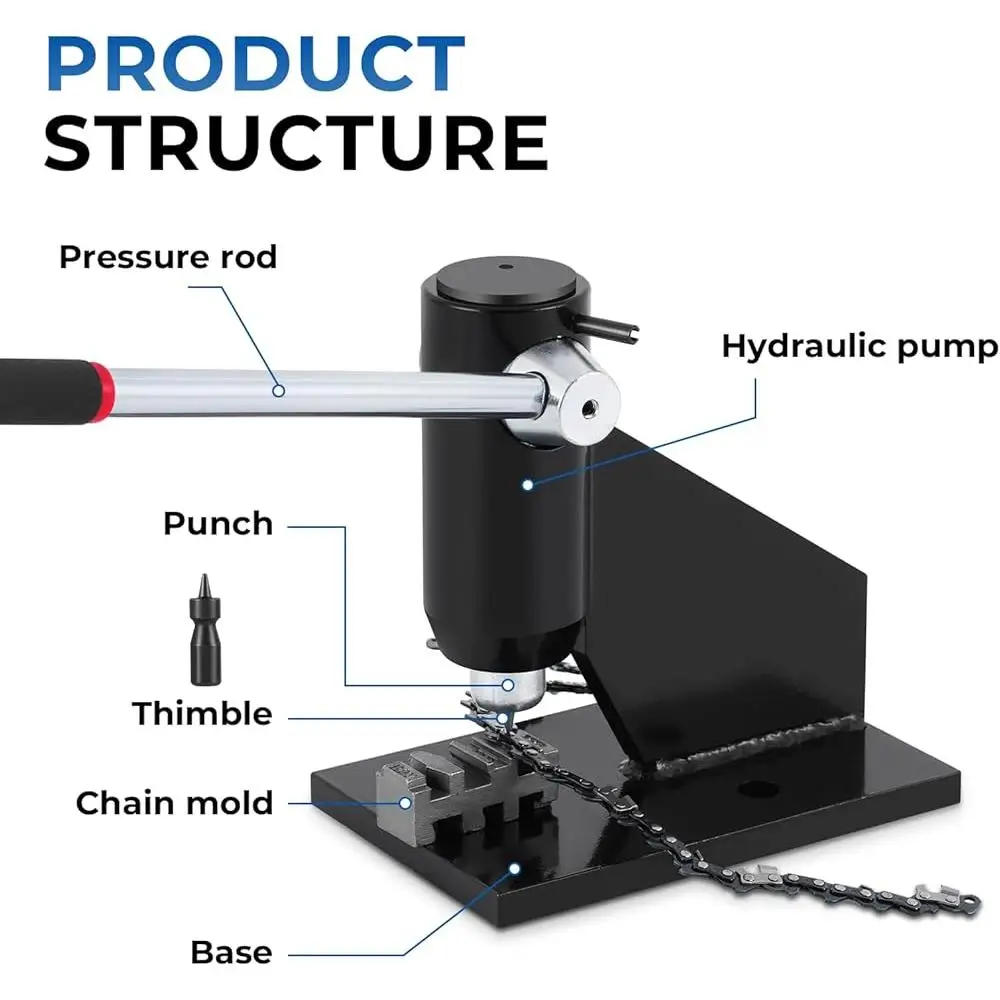 PRODUCT STRUCTURE

Pressure rod

Hydraulic pump

Punch

Thimble

Chain mold

Base