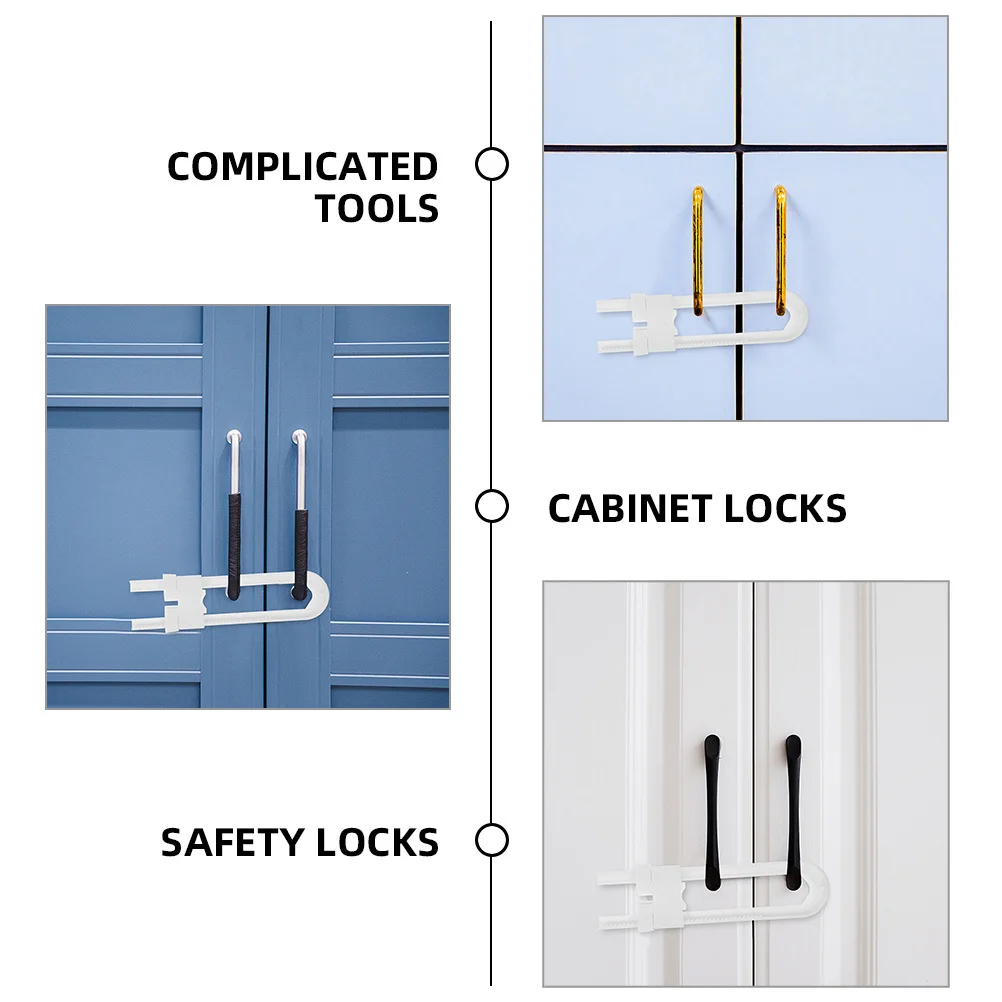 COMPLICATED TOOLS

CABINET LOCKS

SAFETY LOCKS