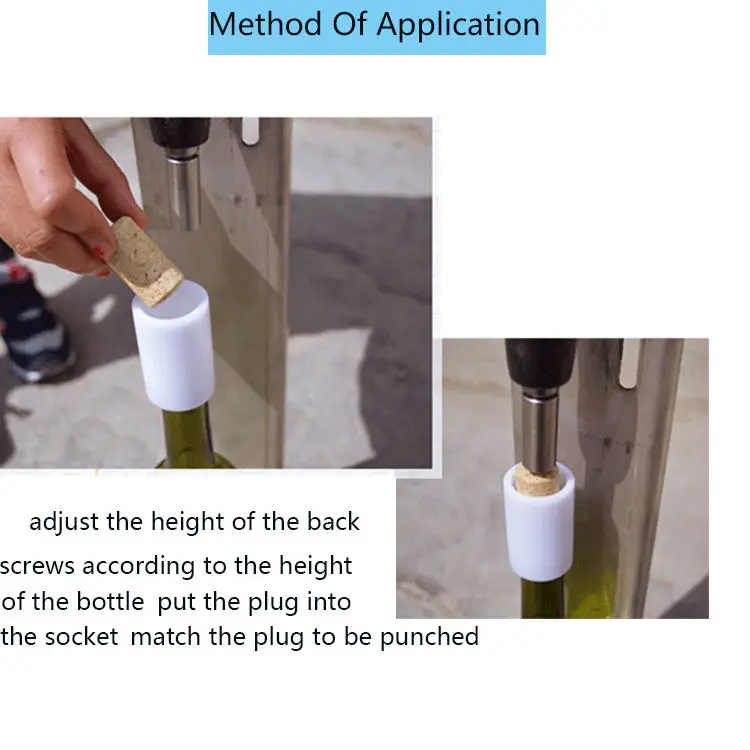 Method Of Application

adjust the height of the back screws according to the height of the bottle put the plug into the socket match the plug to be punched